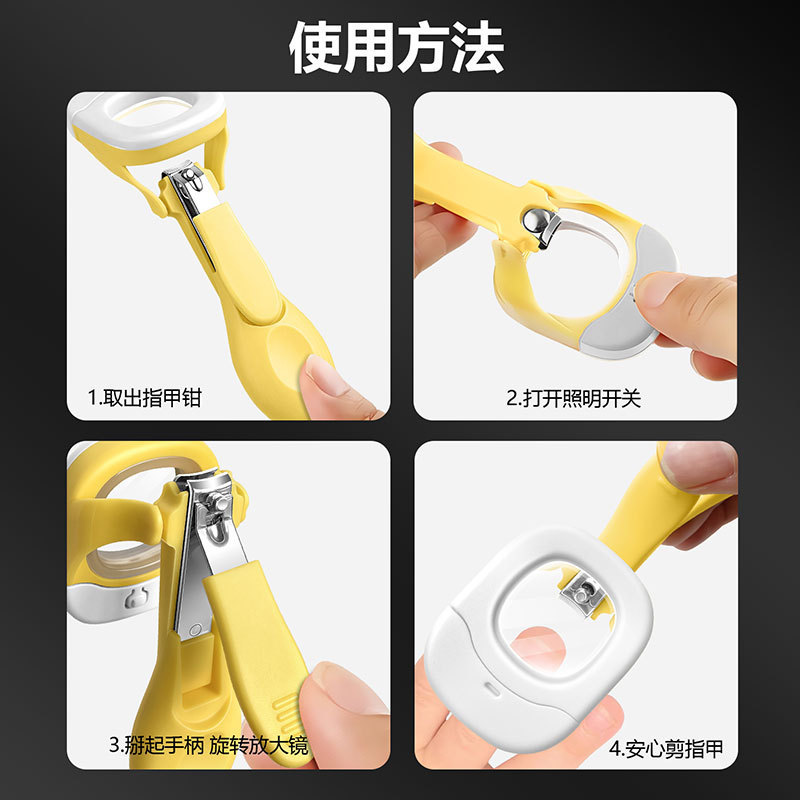 使用方法

1.取出指甲钳

2.打开照明开关

3.掰起手柄 旋转放大镜

4.安心剪指甲