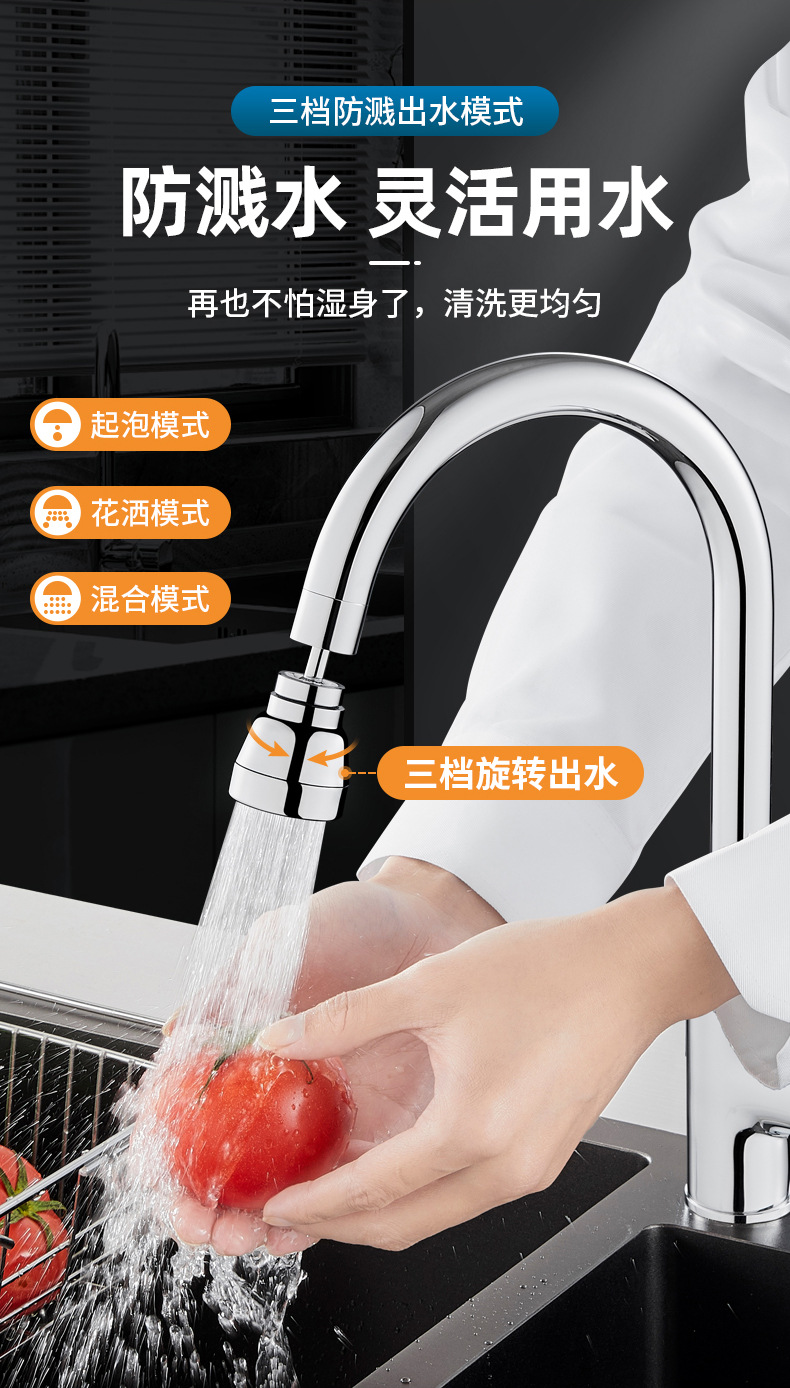 三档防溅出水模式

防溅水 灵活用水

再也不怕湿身了，清洗更均匀

起泡模式

花洒模式

混合模式

三档旋转出水