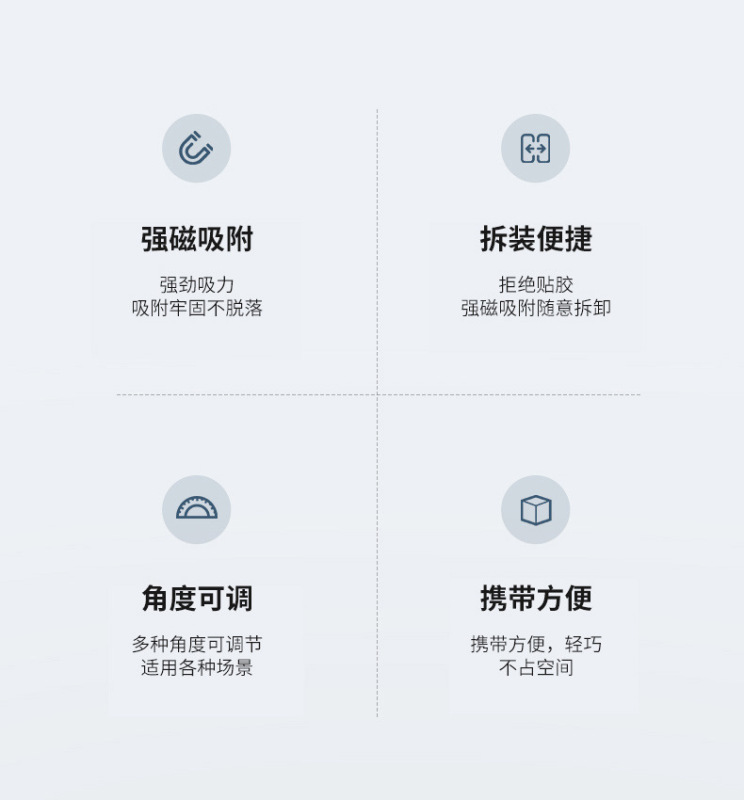 强磁吸附

强劲吸力
吸附牢固不脱落

拆装便捷

拒绝贴胶
强磁吸附随意拆卸

角度可调

多种角度可调节
适用各种场景

携带方便

携带方便，轻巧
不占空间