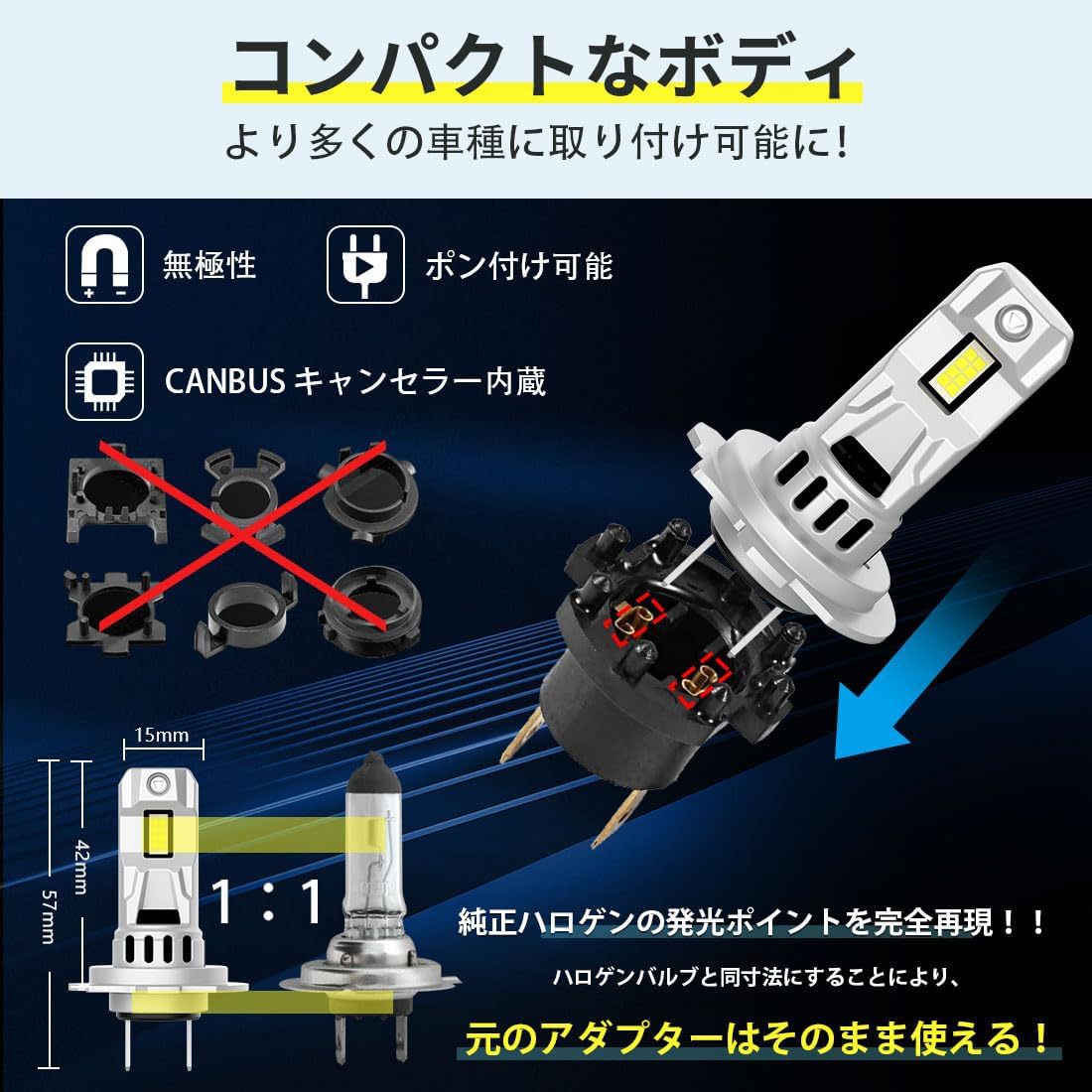 コンパクトなボディ
より多くの車種に取り付け可能に！

無極性

ポン付け可能

CANBUS キャンセラー内蔵

15mm

42mm

57mm

1：1

純正ハロゲンの発光ポイントを完全再現！！

ハロゲンバルブと同寸法にすることにより、

元のアダプターはそのまま使える！