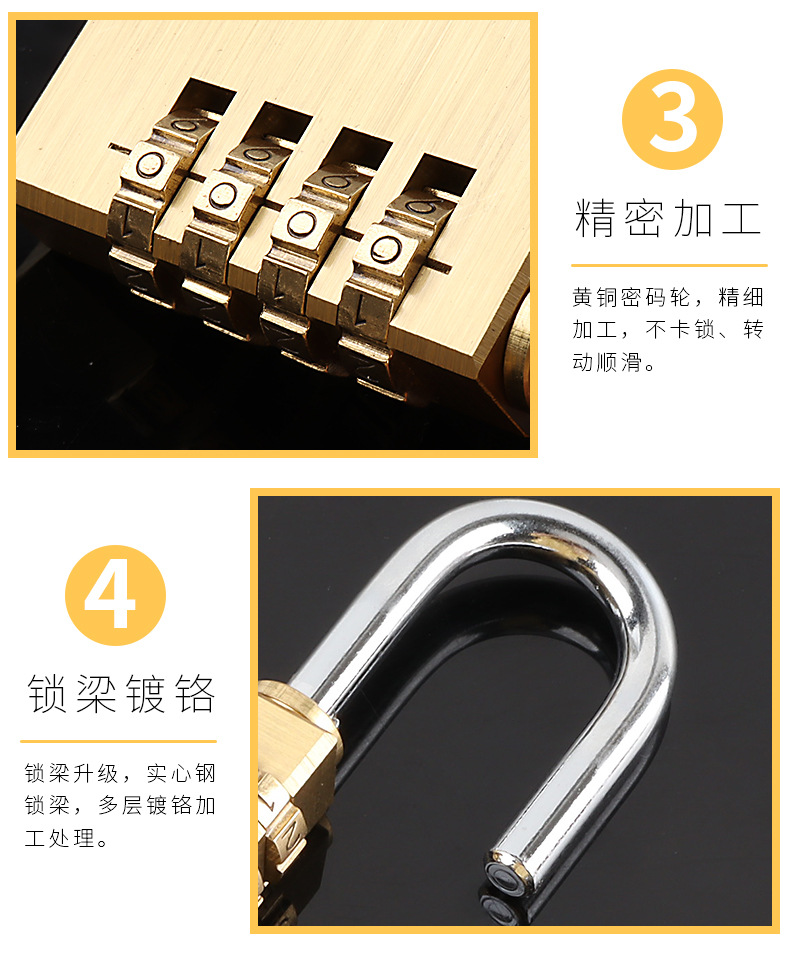 3

精密加工

黄铜密码轮，精细加工，不卡锁、转动顺滑。

4

锁梁镀铬

锁梁升级，实心钢锁梁，多层镀铬加工处理。