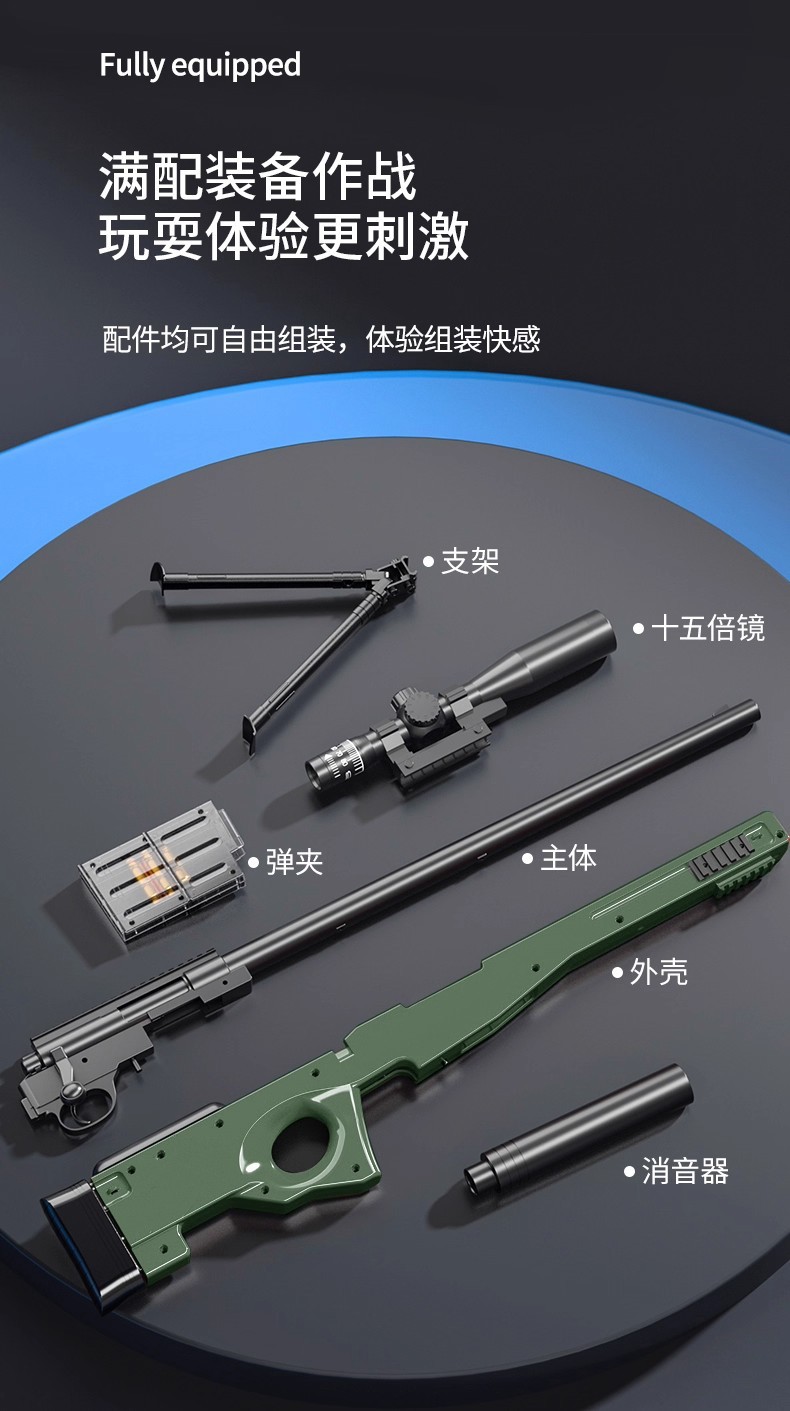 Fully equipped

满配装备作战
玩耍体验更刺激

配件均可自由组装，体验组装快感

支架

十五倍镜

弹夹

主体

外壳

消音器