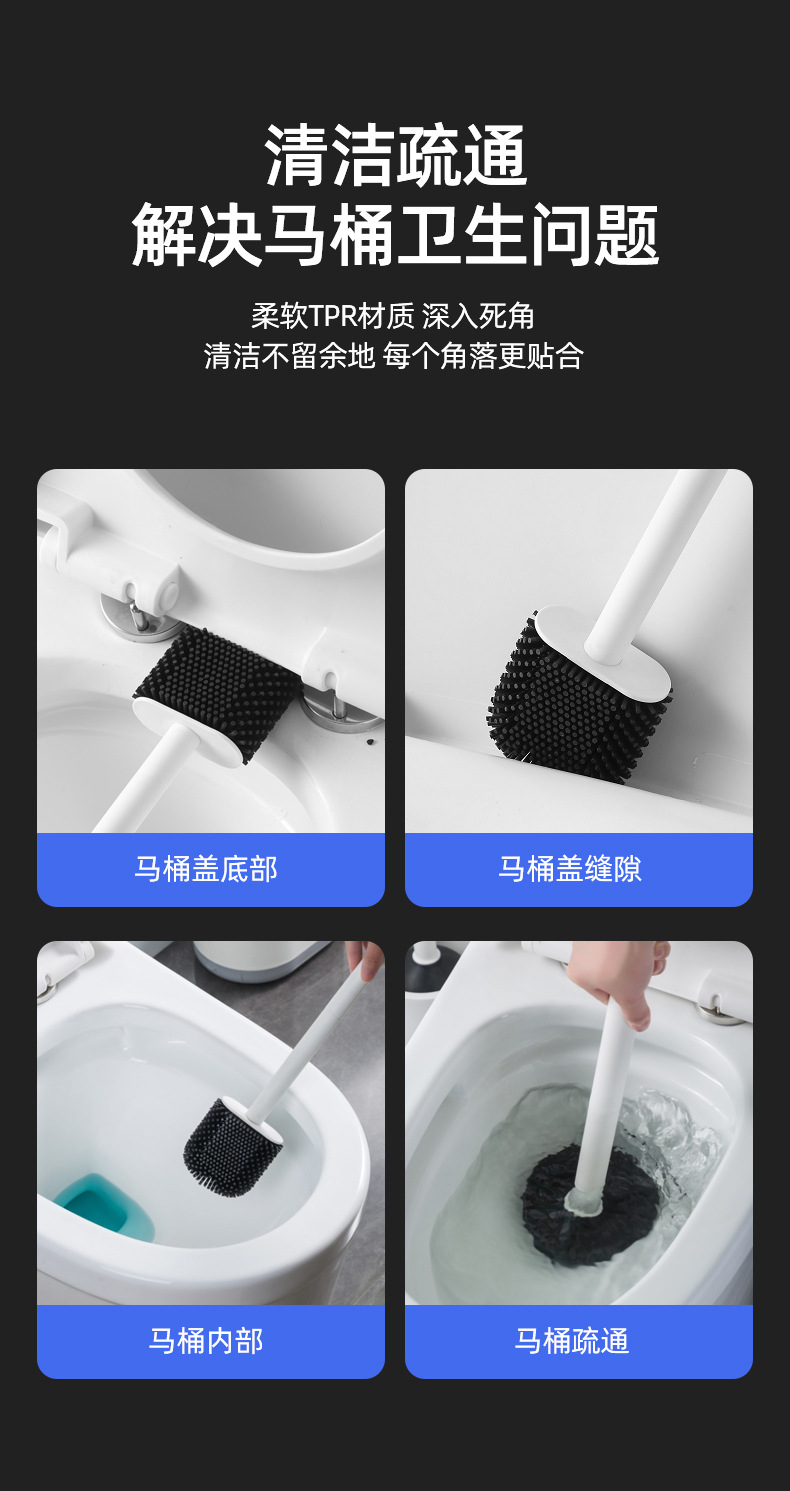 清洁疏通
解决马桶卫生问题

柔软TPR材质 深入死角
清洁不留余地 每个角落更贴合

马桶盖底部

马桶盖缝隙

马桶内部

马桶疏通