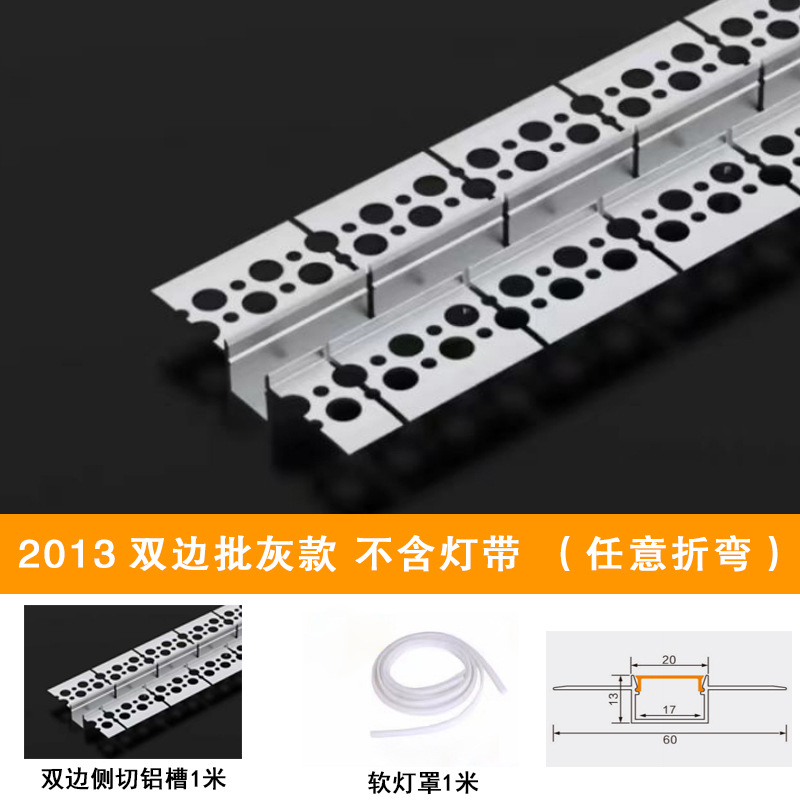 2013 双边批灰款 不含灯带 （任意折弯）

双边侧切铝槽1米

软灯罩1米

20
13
17
60