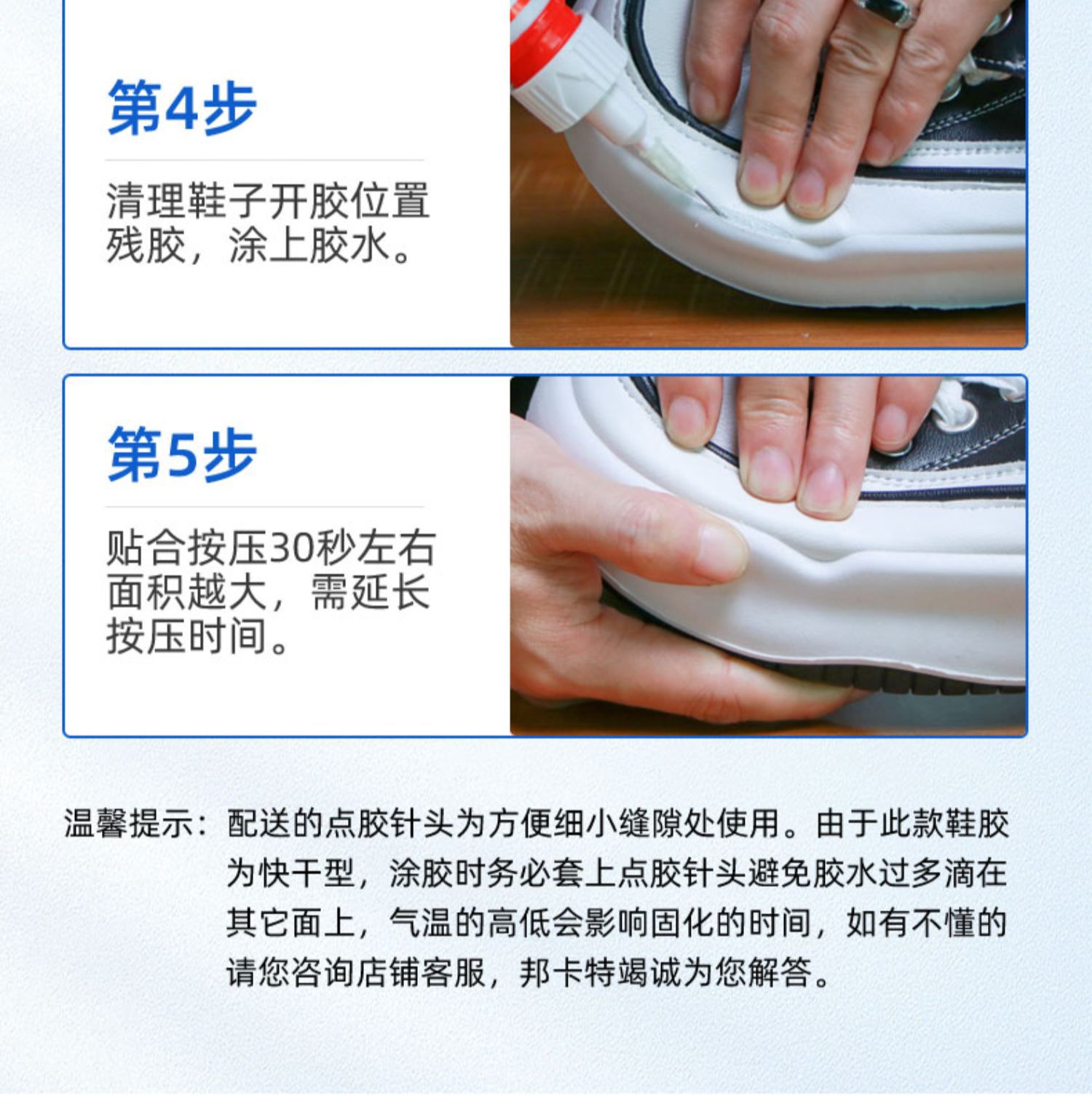 第4步

清理鞋子开胶位置残胶，涂上胶水。

第5步

贴合按压30秒左右面积越大，需延长按压时间。

温馨提示：配送的点胶针头为方便细小缝隙处使用。由于此款鞋胶为快干型，涂胶时务必套上点胶针头避免胶水过多滴在其它面上，气温的高低会影响固化的时间，如有不懂的请您咨询店铺客服，邦卡特竭诚为您解答。