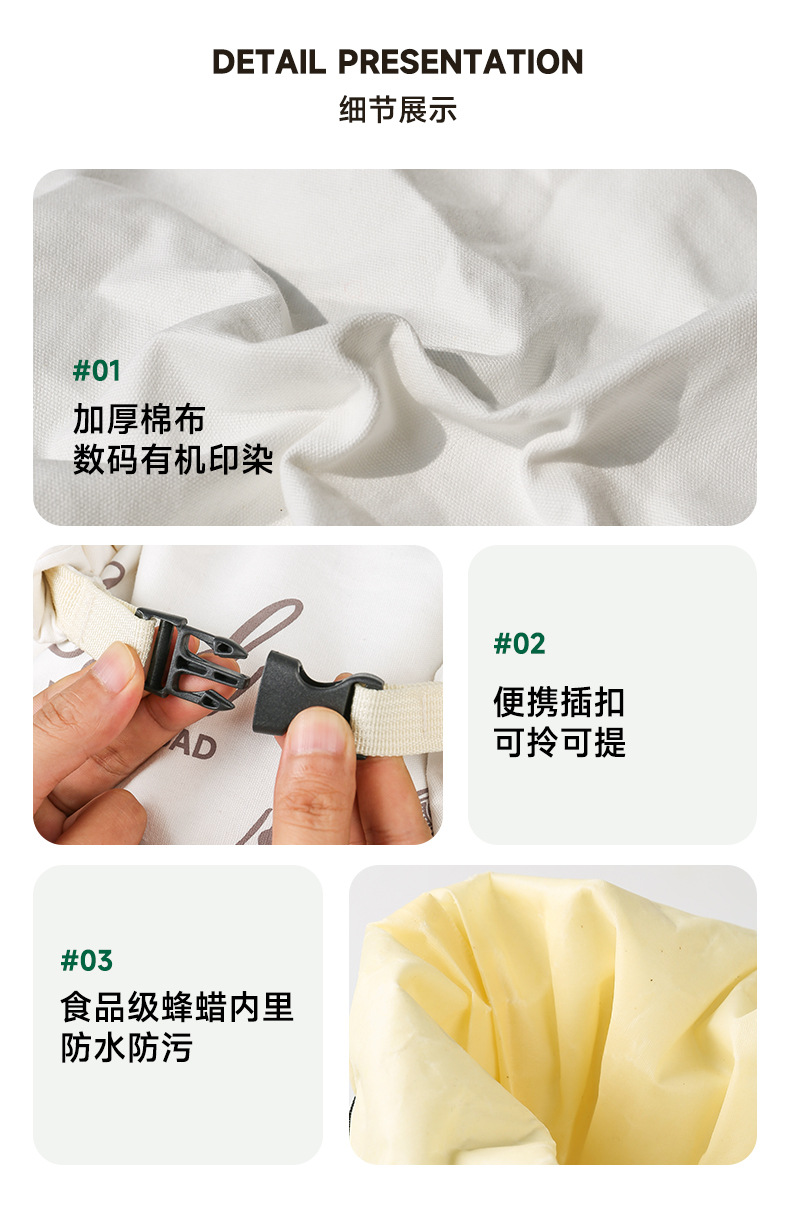 DETAIL PRESENTATION
细节展示

#01
加厚棉布
数码有机印染

AD

#02
便携插扣
可拎可提

#03
食品级蜂蜡内里
防水防污