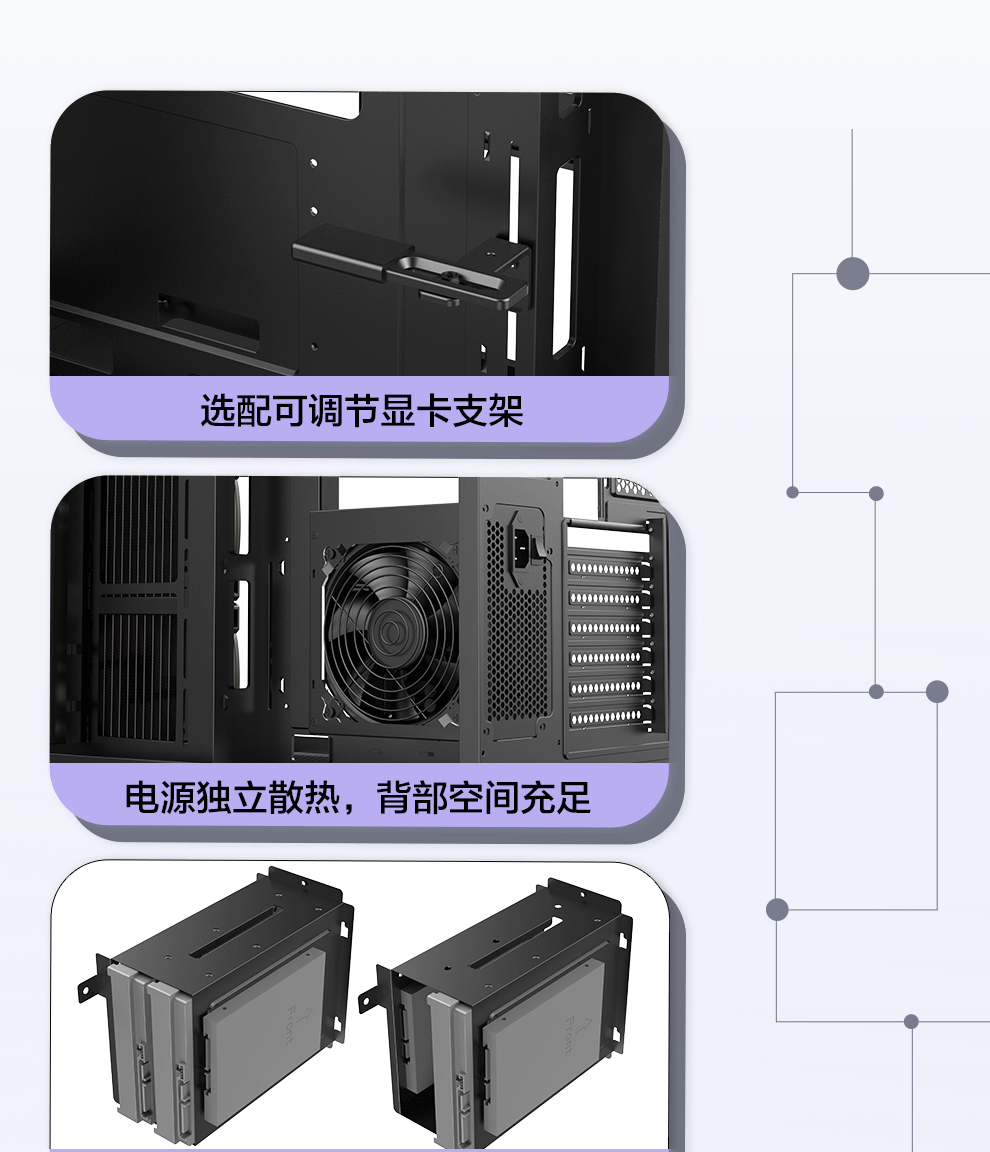 选配可调节显卡支架

电源独立散热，背部空间充足

Front

Front