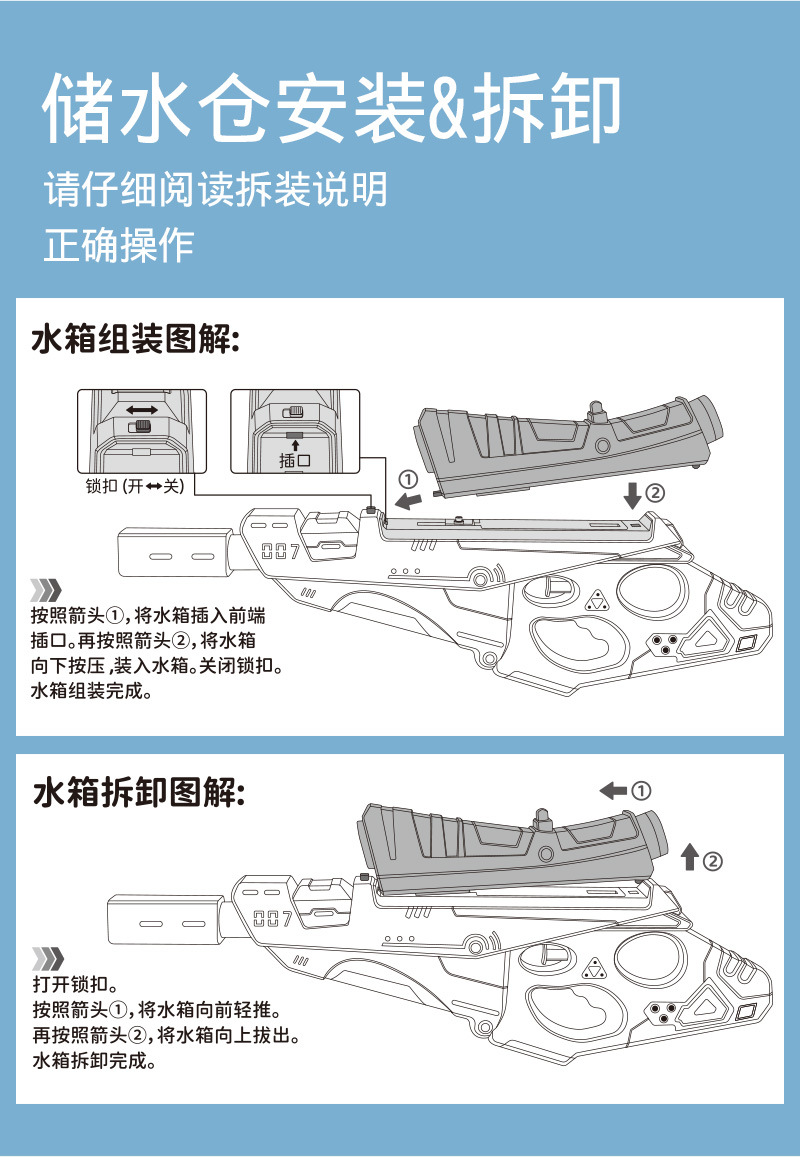 储水仓安装&拆卸

请仔细阅读拆装说明

正确操作

水箱组装图解:

插口

锁扣 (开↔关)

①

②

007

按照箭头①，将水箱插入前端插口。再按照箭头②，将水箱向下按压，装入水箱。关闭锁扣。水箱组装完成。

水箱拆卸图解:

①

②

007

打开锁扣。
按照箭头①，将水箱向前轻推。
再按照箭头②，将水箱向上拔出。
水箱拆卸完成。