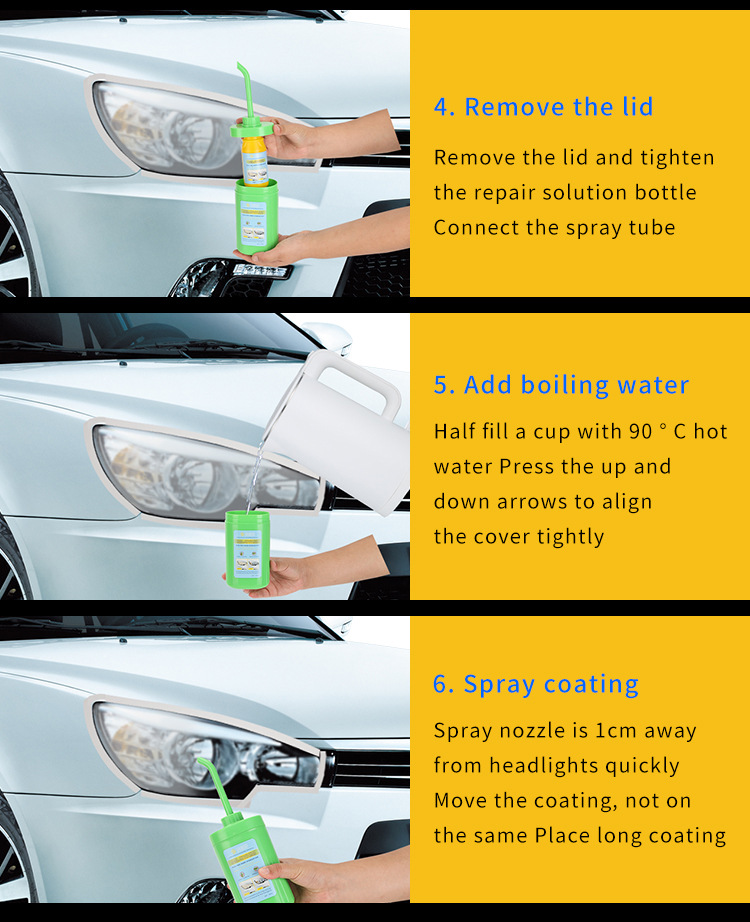 4. Remove the lid

Remove the lid and tighten the repair solution bottle Connect the spray tube

5. Add boiling water

Half fill a cup with 90 ° C hot water Press the up and down arrows to align the cover tightly

6. Spray coating

Spray nozzle is 1cm away from headlights quickly Move the coating, not on the same Place long coating