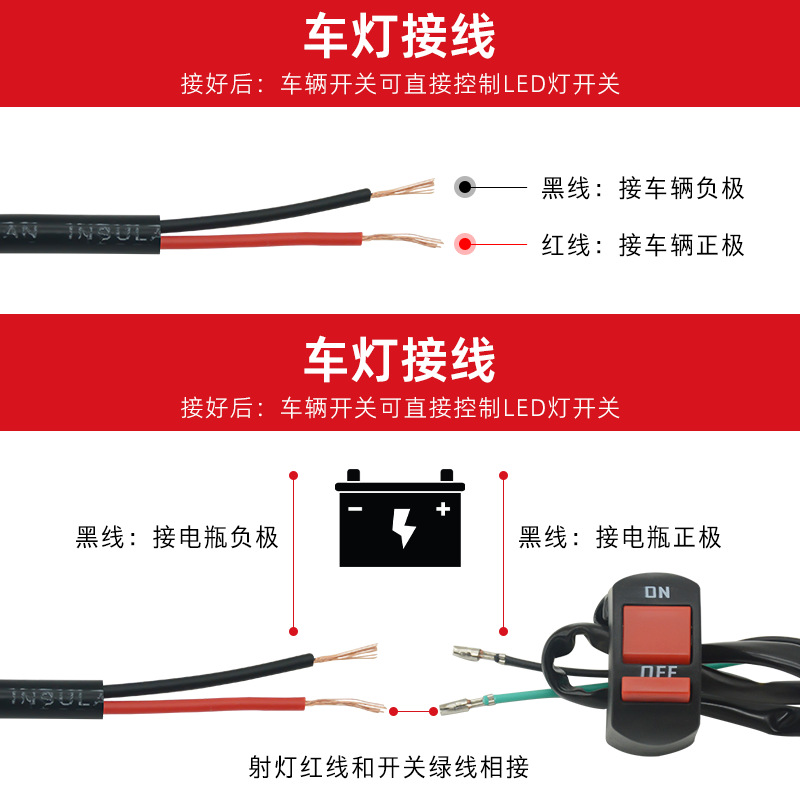 车灯接线

接好后：车辆开关可直接控制LED灯开关

AN INSULA

黑线：接车辆负极

红线：接车辆正极

车灯接线

接好后：车辆开关可直接控制LED灯开关

黑线：接电瓶负极

黑线：接电瓶正极

INSULA

ON

OFF

射灯红线和开关绿线相接