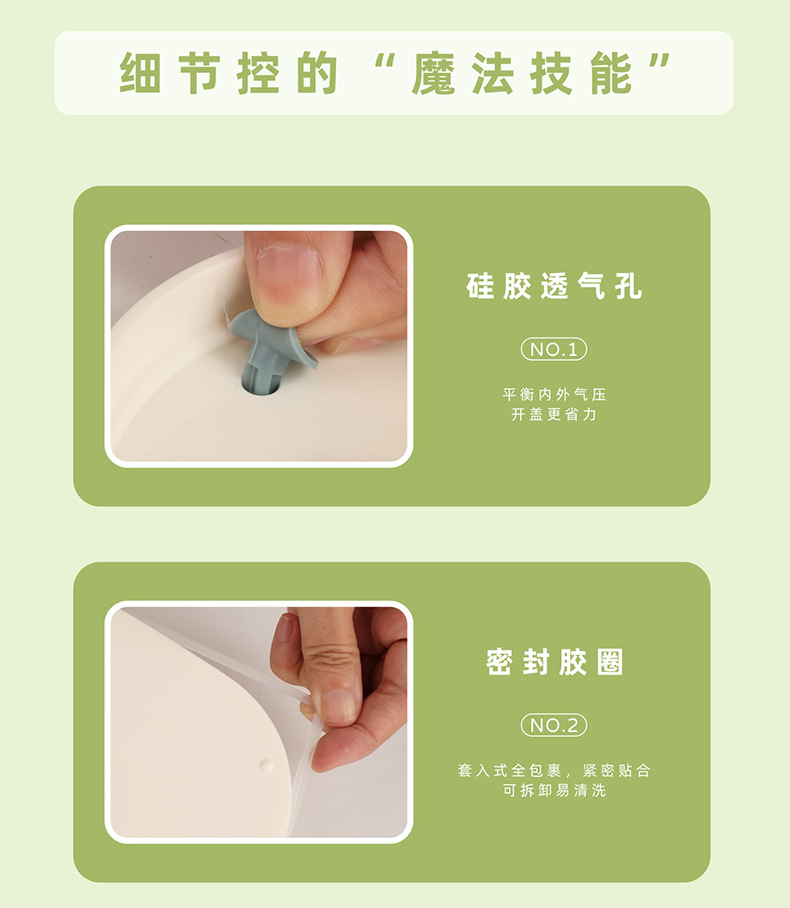 细节控的“魔法技能”

硅胶透气孔

NO.1

平衡内外气压
开盖更省力

密封胶圈

NO.2

套入式全包裹，紧密贴合
可拆卸易清洗