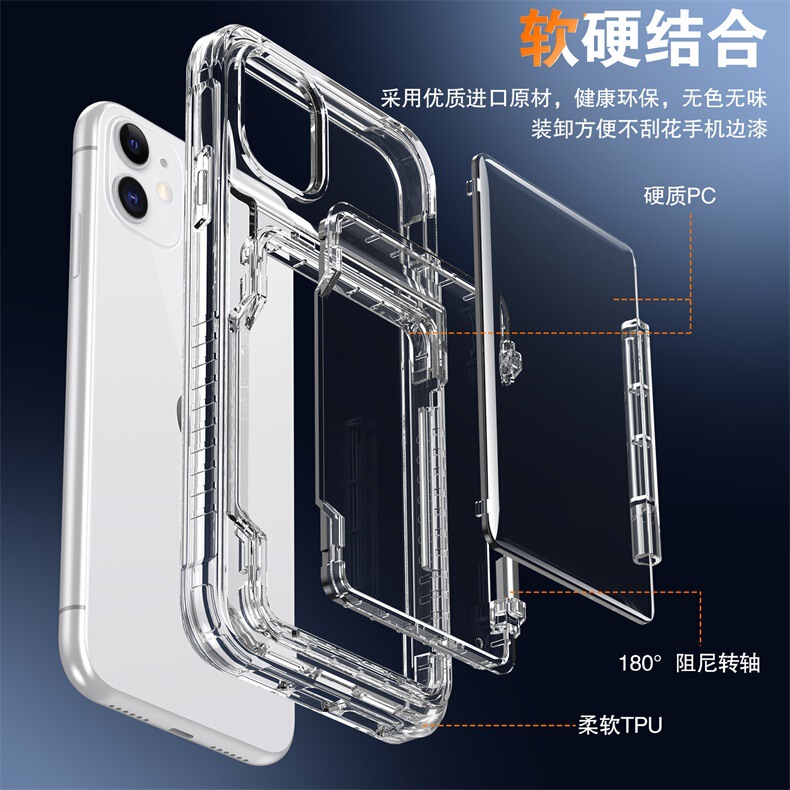 软硬结合

采用优质进口原材，健康环保，无色无味
装卸方便不刮花手机边漆

硬质PC

180° 阻尼转轴

柔软TPU