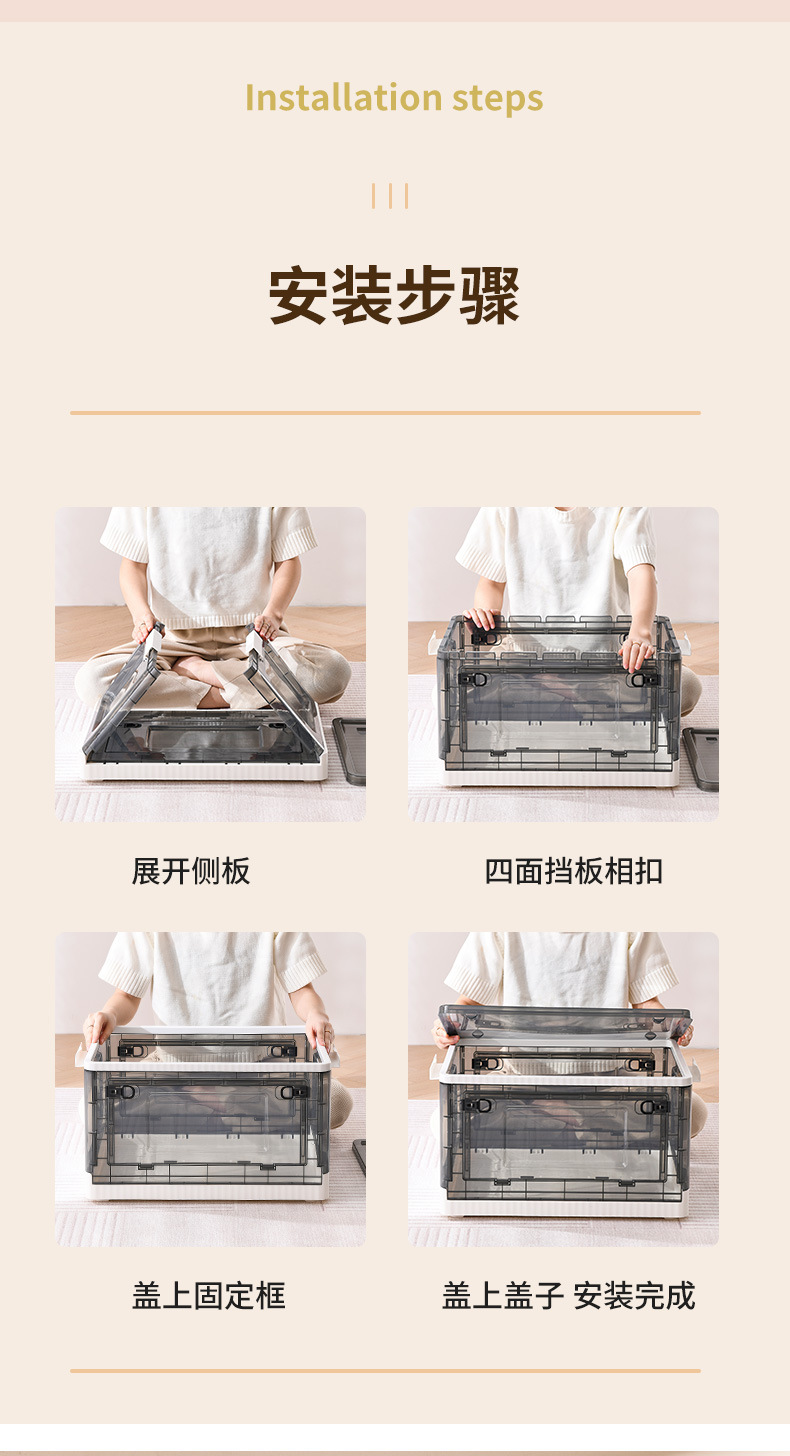 Installation steps

安装步骤

展开侧板

四面挡板相扣

盖上固定框

盖上盖子 安装完成