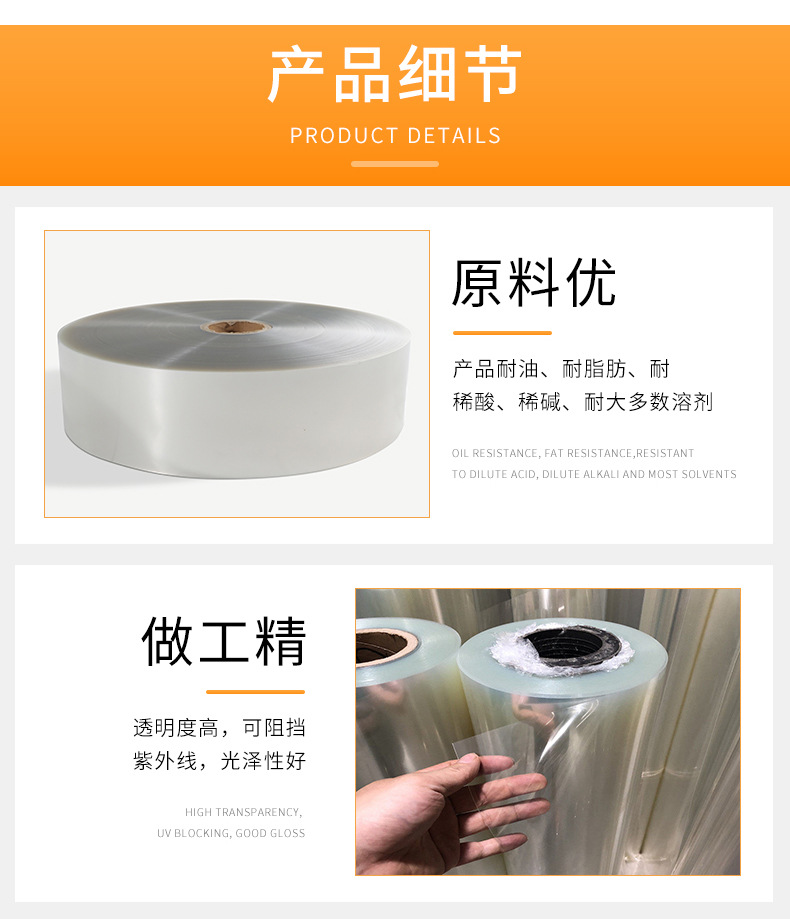 产品细节

PRODUCT DETAILS

原料优

产品耐油、耐脂肪、耐稀酸、稀碱、耐大多数溶剂

OIL RESISTANCE, FAT RESISTANCE,RESISTANT TO DILUTE ACID, DILUTE ALKALI AND MOST SOLVENTS

做工精

透明度高，可阻挡紫外线，光泽性好

HIGH TRANSPARENCY, UV BLOCKING, GOOD GLOSS