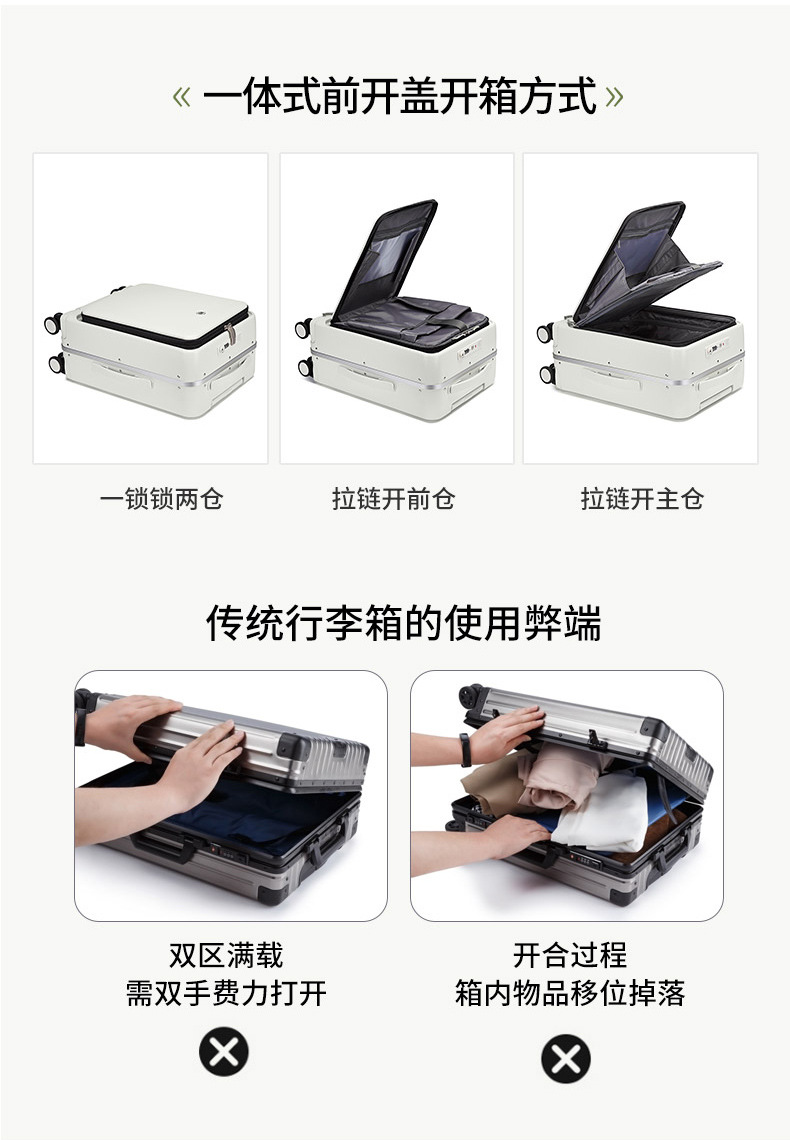 « 一体式前开盖开箱方式 »

一锁锁两仓

拉链开前仓

拉链开主仓

传统行李箱的使用弊端

双区满载
需双手费力打开

开合过程
箱内物品移位掉落