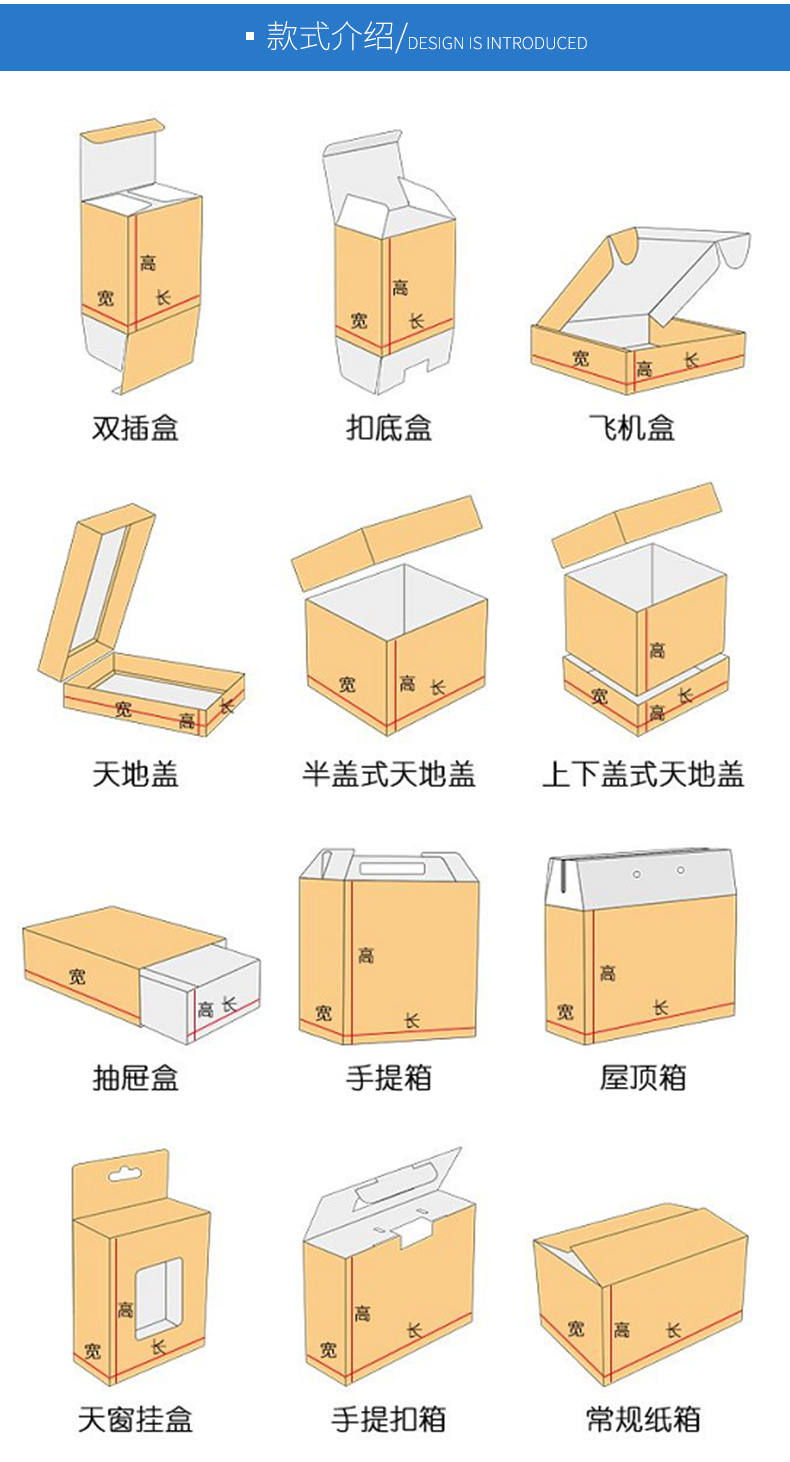 款式介绍/DESIGN IS INTRODUCED

高
宽
长
双插盒

高
宽
长
扣底盒

宽
高
长
飞机盒

宽
高
长
天地盖

宽
高
长
半盖式天地盖

高
宽
高
长
上下盖式天地盖

宽
高
长
抽屉盒

高
宽
长
手提箱

高
宽
长
屋顶箱

高
宽
长
天窗挂盒

高
宽
长
手提扣箱

宽
高
长
常规纸箱