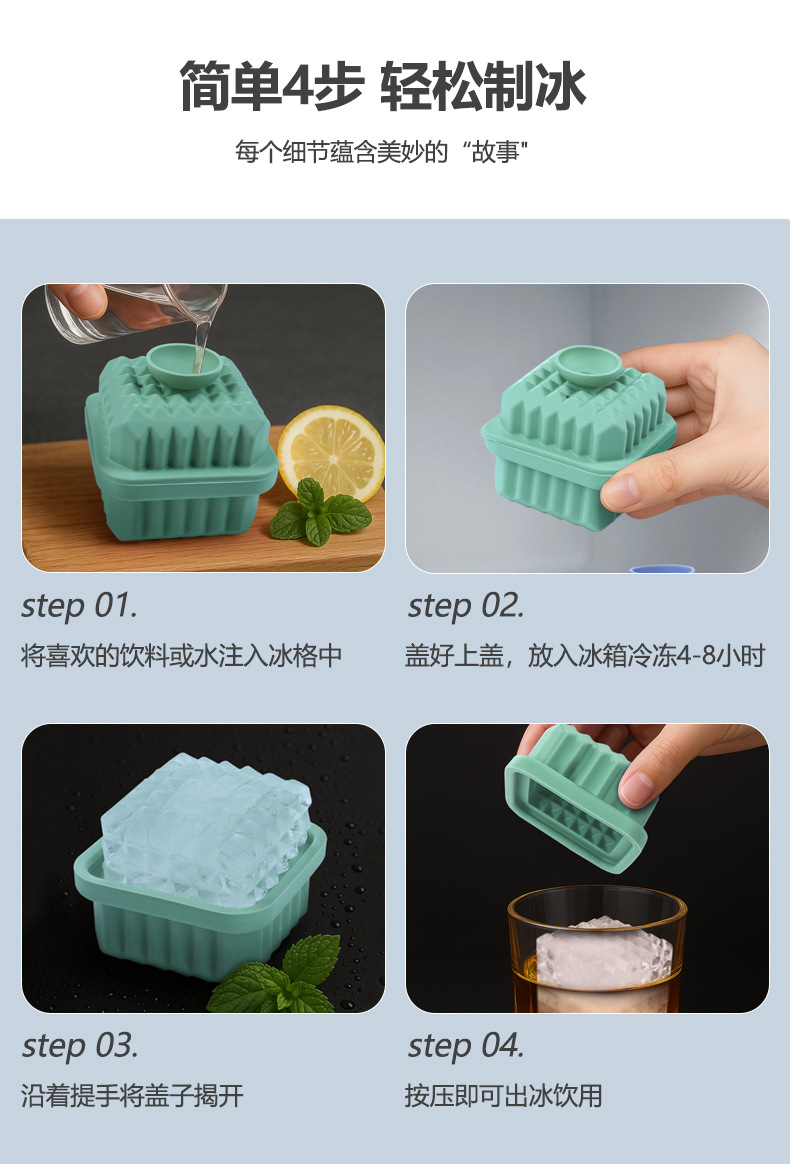 简单4步 轻松制冰

每个细节蕴含美妙的“故事"

step 01.

将喜欢的饮料或水注入冰格中

step 02.

盖好上盖，放入冰箱冷冻4-8小时

step 03.

沿着提手将盖子揭开

step 04.

按压即可出冰饮用