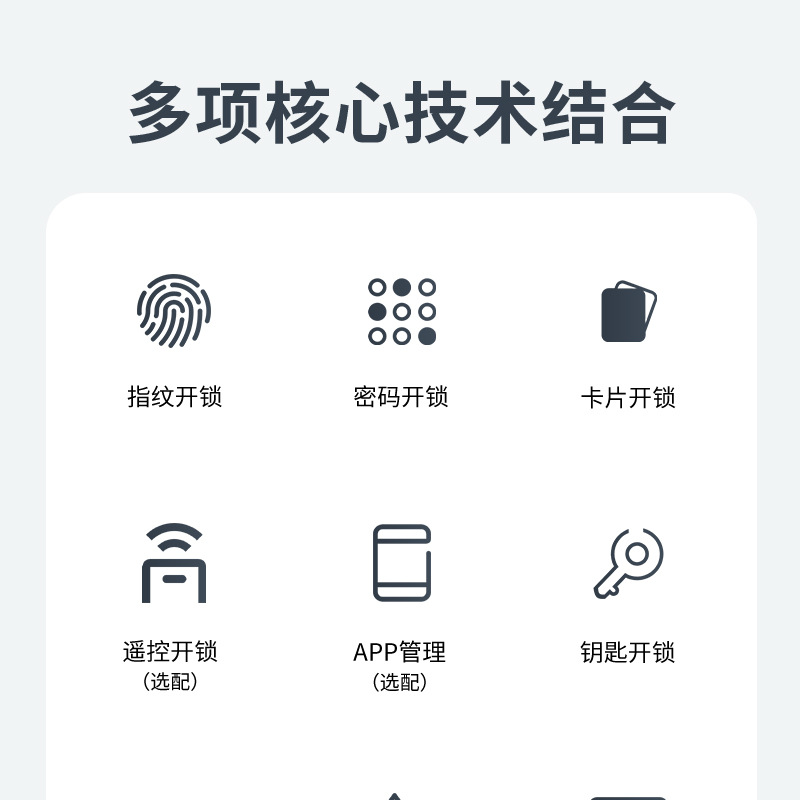 多项核心技术结合

指纹开锁

密码开锁

卡片开锁

遥控开锁
(选配)

APP管理
(选配)

钥匙开锁