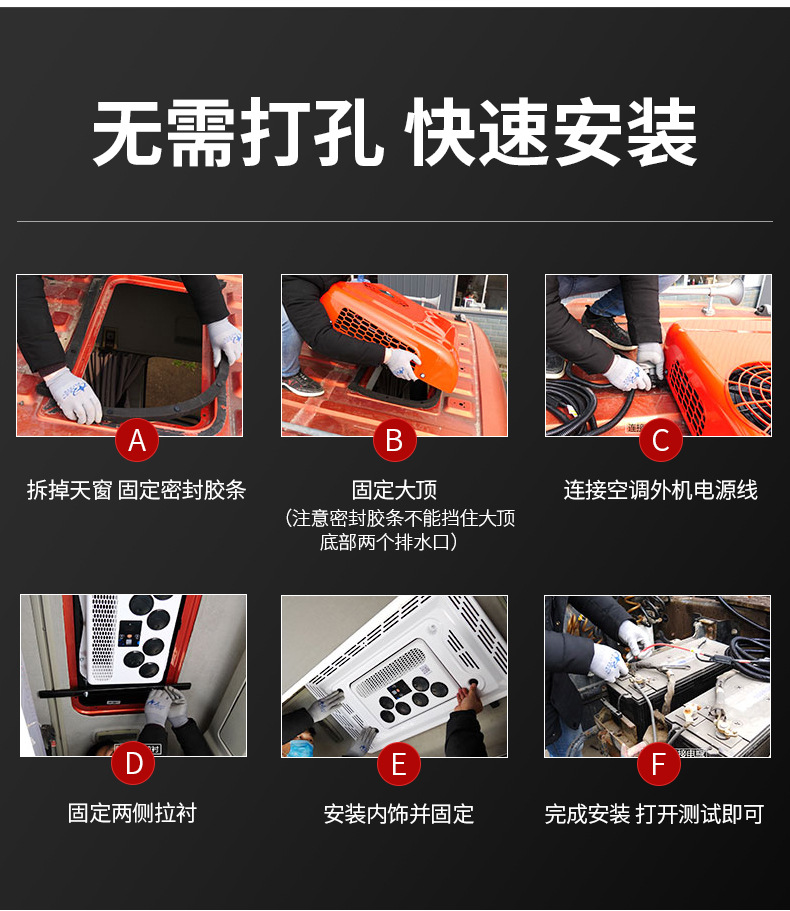 无需打孔 快速安装

A
拆掉天窗 固定密封胶条

B
固定大顶
（注意密封胶条不能挡住大顶底部两个排水口）

C
连接空调外机电源线

D
固定两侧拉衬

E
安装内饰并固定

F
完成安装 打开测试即可