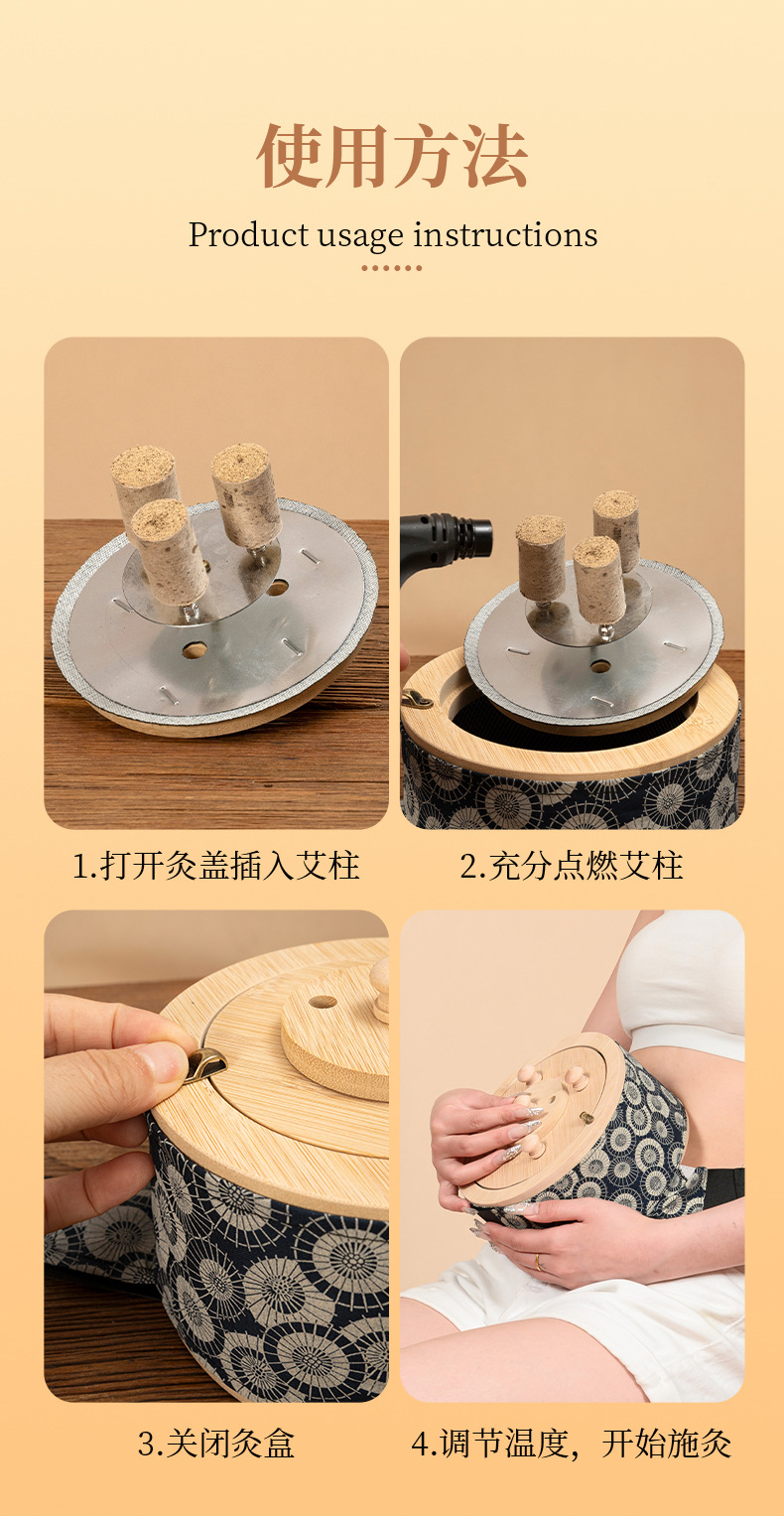 使用方法

Product usage instructions

1.打开灸盖插入艾柱

2.充分点燃艾柱

3.关闭灸盒

4.调节温度，开始施灸