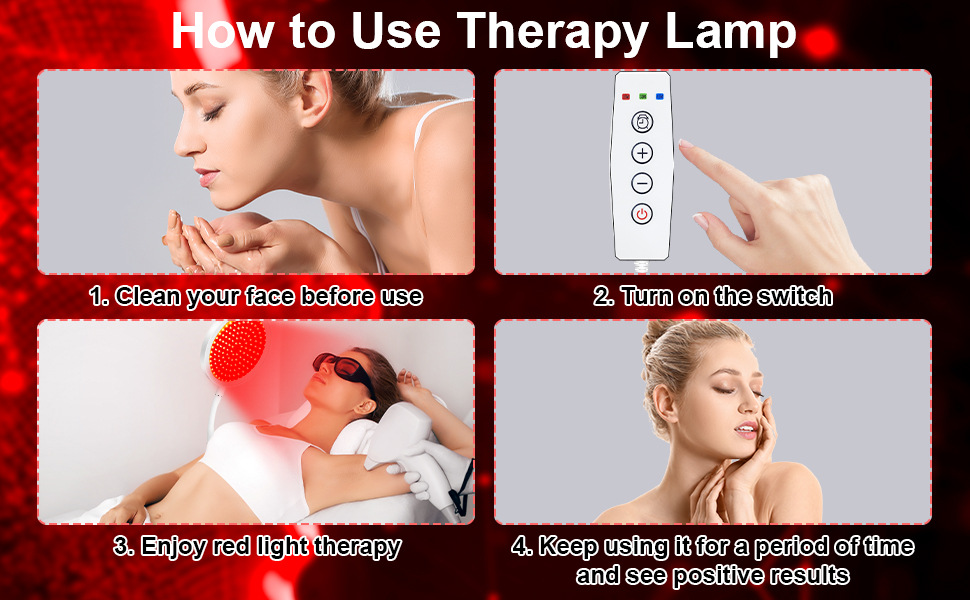 How to Use Therapy Lamp

1. Clean your face before use

2. Turn on the switch

3. Enjoy red light therapy

4. Keep using it for a period of time and see positive results