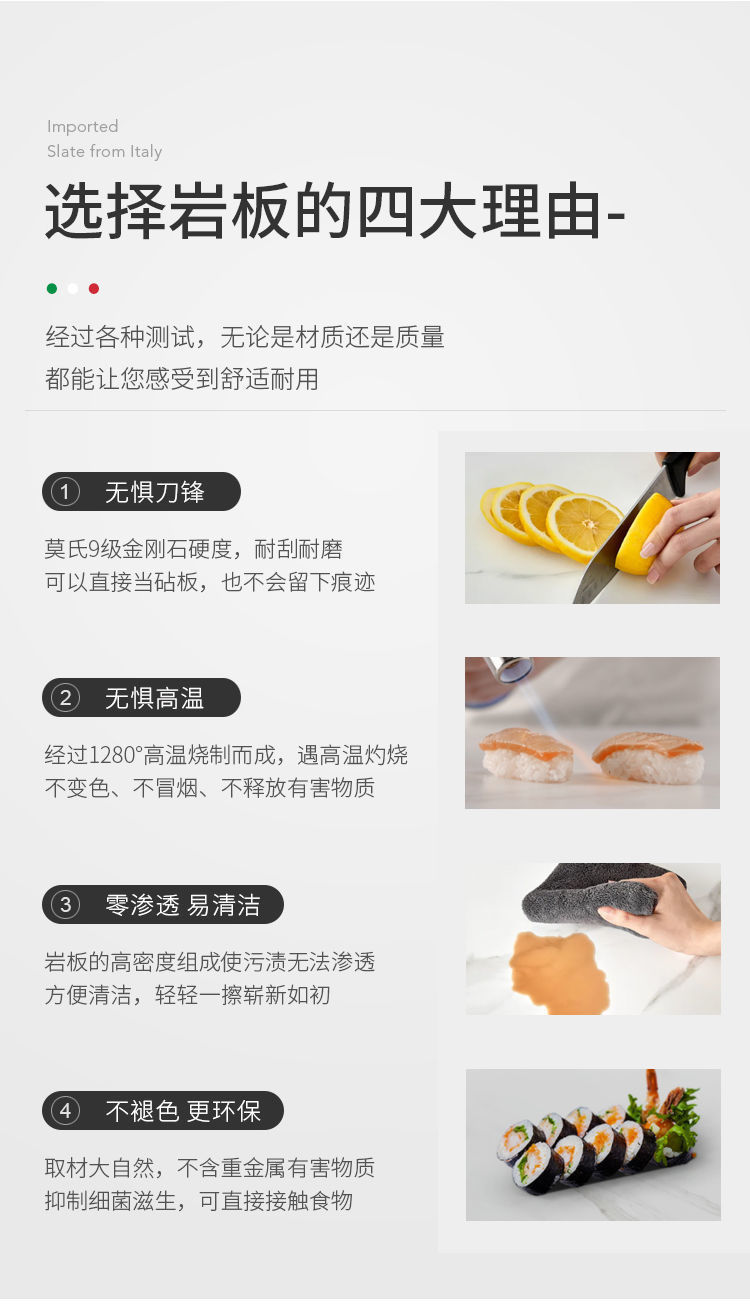 Imported
Slate from Italy

选择岩板的四大理由-

经过各种测试，无论是材质还是质量
都能让您感受到舒适耐用

① 无惧刀锋

莫氏9级金刚石硬度，耐刮耐磨
可以直接当砧板，也不会留下痕迹

② 无惧高温

经过1280°高温烧制而成，遇高温灼烧
不变色、不冒烟、不释放有害物质

③ 零渗透 易清洁

岩板的高密度组成使污渍无法渗透
方便清洁，轻轻一擦崭新如初

④ 不褪色 更环保

取材大自然，不含重金属有害物质
抑制细菌滋生，可直接接触食物