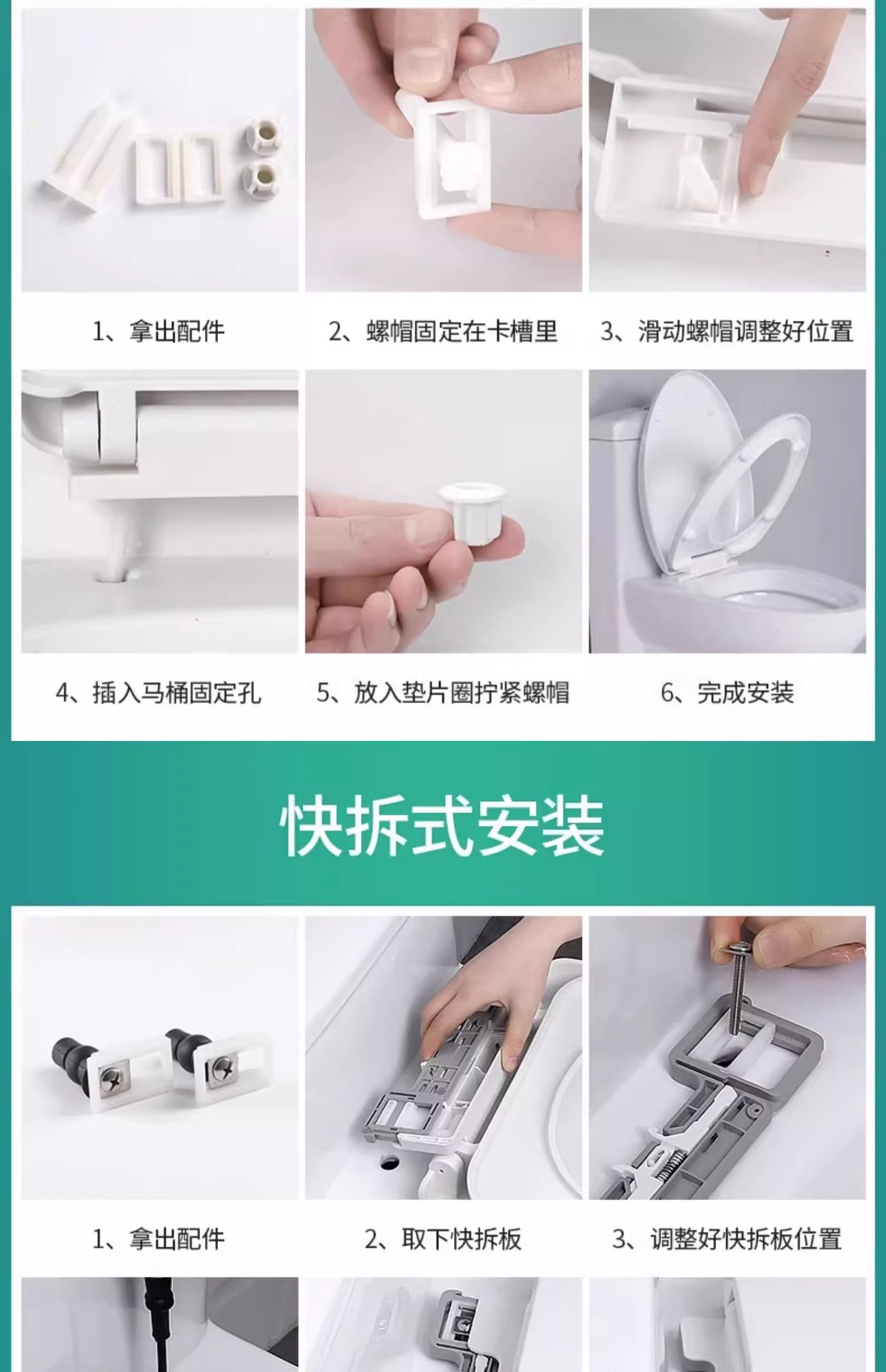 1、拿出配件

2、螺帽固定在卡槽里

3、滑动螺帽调整好位置

4、插入马桶固定孔

5、放入垫片圈拧紧螺帽

6、完成安装

快拆式安装

1、拿出配件

2、取下快拆板

3、调整好快拆板位置