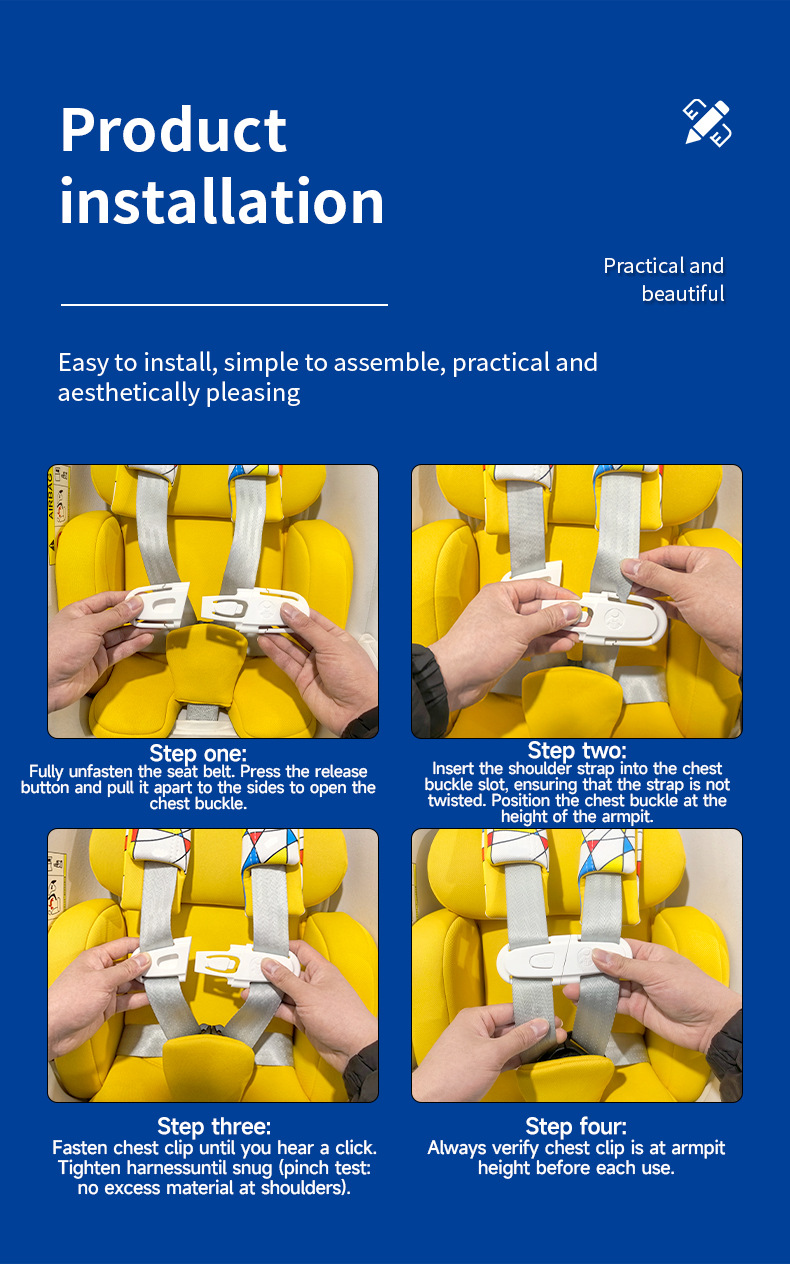 Product installation

Practical and beautiful

Easy to install, simple to assemble, practical and aesthetically pleasing

AIRBAG

Step one:
Fully unfasten the seat belt. Press the release button and pull it apart to the sides to open the chest buckle.

Step two:
Insert the shoulder strap into the chest buckle slot, ensuring that the strap is not twisted. Position the chest buckle at the height of the armpit.

Step three:
Fasten chest clip until you hear a click. Tighten harnessuntil snug (pinch test: no excess material at shoulders).

Step four:
Always verify chest clip is at armpit height before each use.