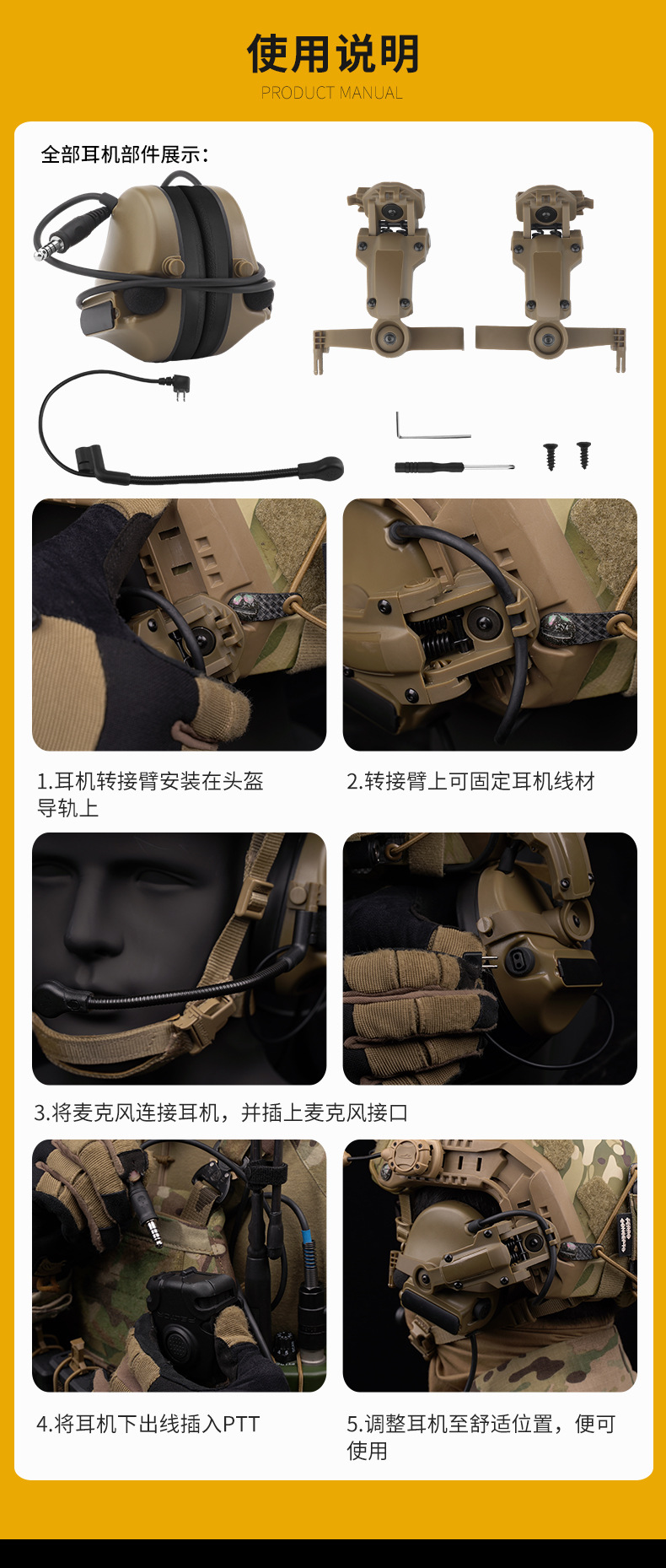 使用说明
PRODUCT MANUAL

全部耳机部件展示：

1.耳机转接臂安装在头盔导轨上

2.转接臂上可固定耳机线材

3.将麦克风连接耳机，并插上麦克风接口

4.将耳机下出线插入PTT

5.调整耳机至舒适位置，便可使用