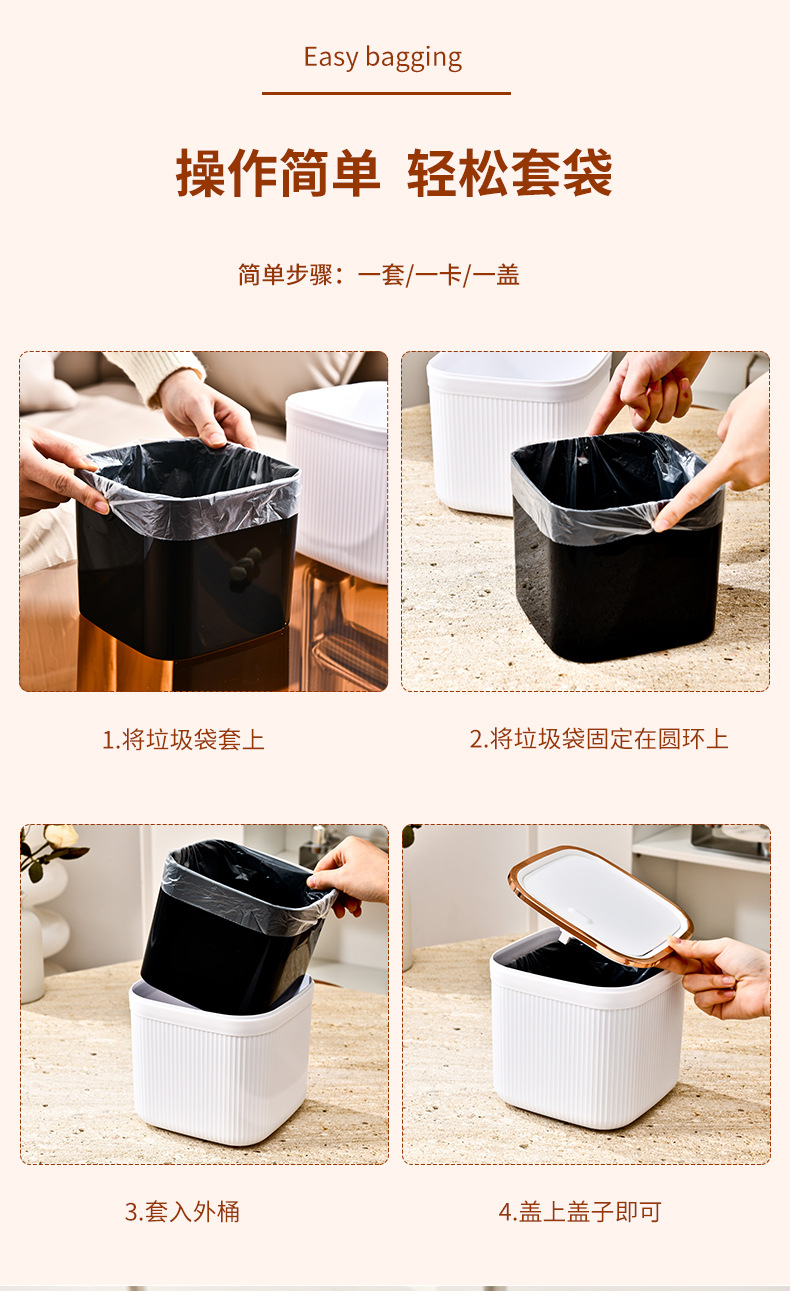 Easy bagging

操作简单 轻松套袋

简单步骤：一套/一卡/一盖

1.将垃圾袋套上

2.将垃圾袋固定在圆环上

3.套入外桶

4.盖上盖子即可