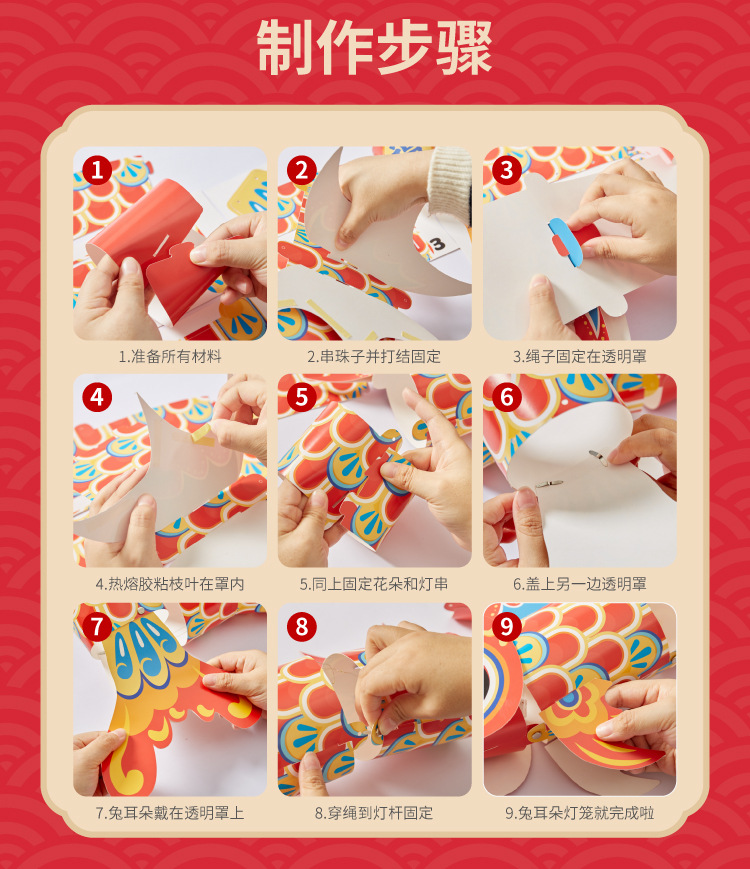 制作步骤

1

1.准备所有材料

2

3

2.串珠子并打结固定

3

3.绳子固定在透明罩

4

4.热熔胶粘枝叶在罩内

5

5.同上固定花朵和灯串

6

6.盖上另一边透明罩

7

7.兔耳朵戴在透明罩上

8

8.穿绳到灯杆固定

9

9.兔耳朵灯笼就完成啦