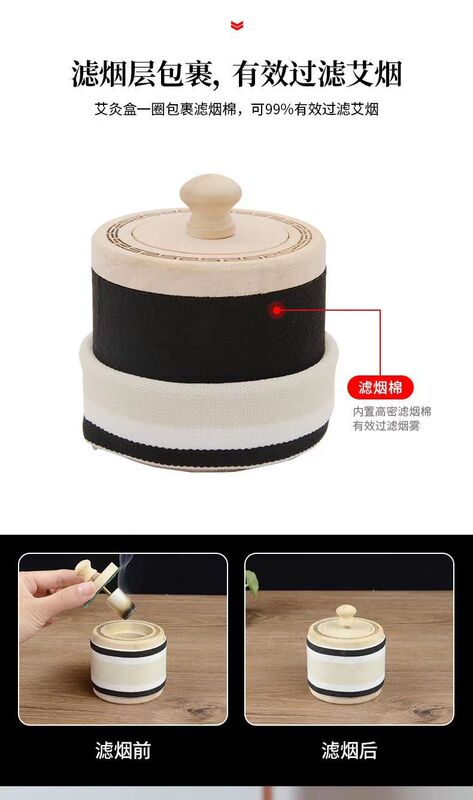 滤烟层包裹，有效过滤艾烟

艾灸盒一圈包裹滤烟棉，可99%有效过滤艾烟

滤烟棉

内置高密滤烟棉
有效过滤烟雾

滤烟前

滤烟后