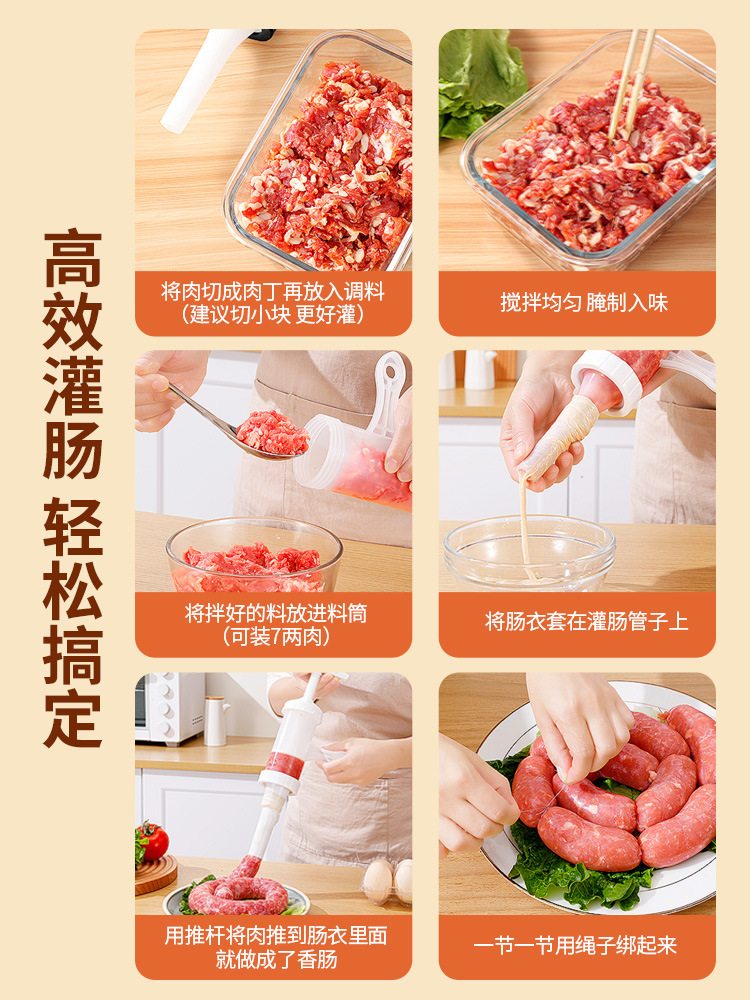 高效灌肠 轻松搞定

将肉切成肉丁再放入调料
(建议切小块 更好灌)

搅拌均匀 腌制入味

将拌好的料放进料筒
(可装7两肉)

将肠衣套在灌肠管子上

用推杆将肉推到肠衣里面
就做成了香肠

一节一节用绳子绑起来