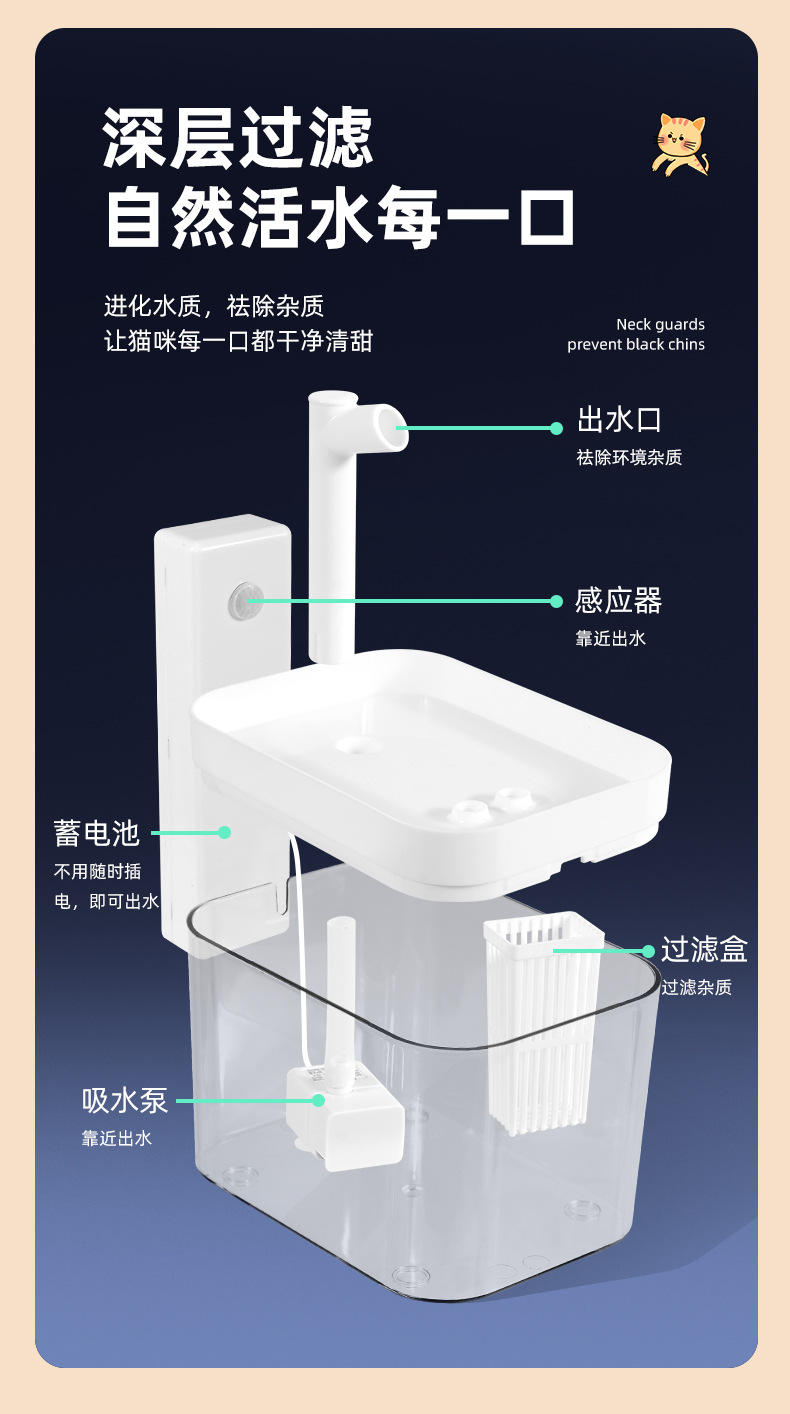 深层过滤
自然活水每一口

进化水质，祛除杂质
让猫咪每一口都干净清甜

Neck guards
prevent black chins

出水口
祛除环境杂质

感应器
靠近出水

蓄电池
不用随时插电，即可出水

过滤盒
过滤杂质

吸水泵
靠近出水