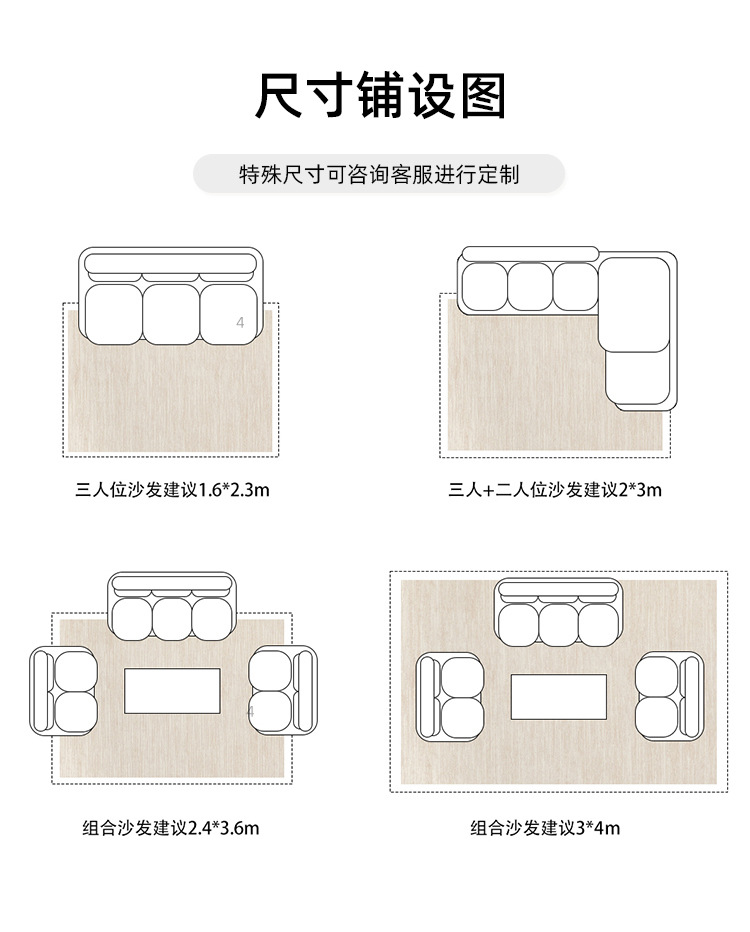 尺寸铺设图

特殊尺寸可咨询客服进行定制

4

三人位沙发建议1.6*2.3m

三人+二人位沙发建议2*3m

4

组合沙发建议2.4*3.6m

组合沙发建议3*4m