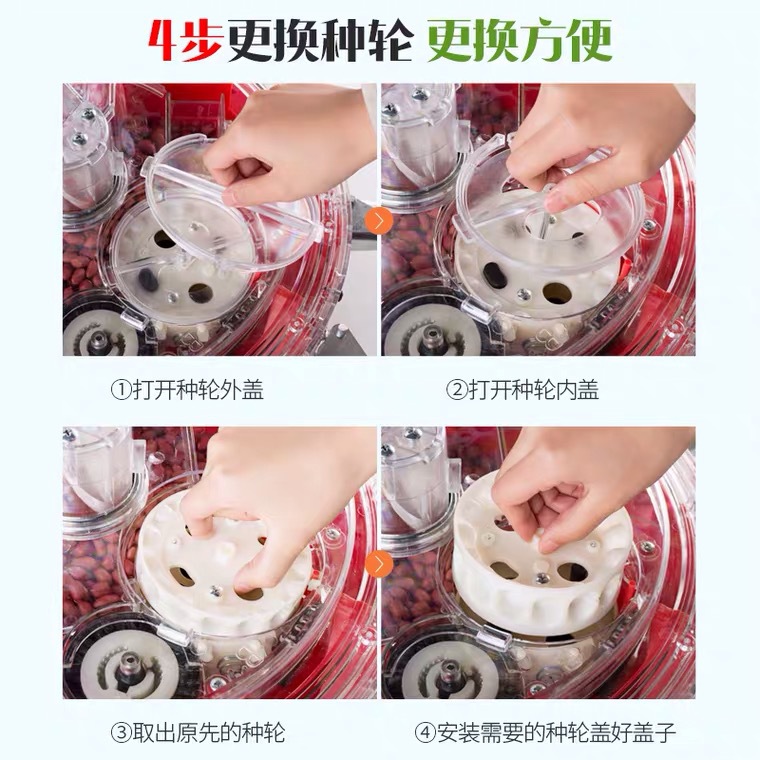 4步更换种轮 更换方便

①打开种轮外盖

②打开种轮内盖

③取出原先的种轮

④安装需要的种轮盖好盖子