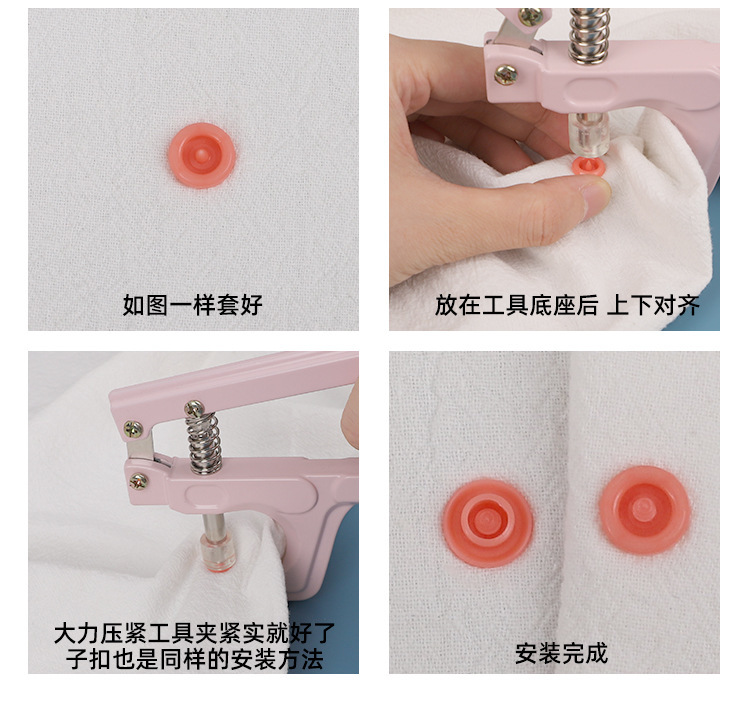 如图一样套好

放在工具底座后 上下对齐

大力压紧工具夹紧实就好了
子扣也是同样的安装方法

安装完成