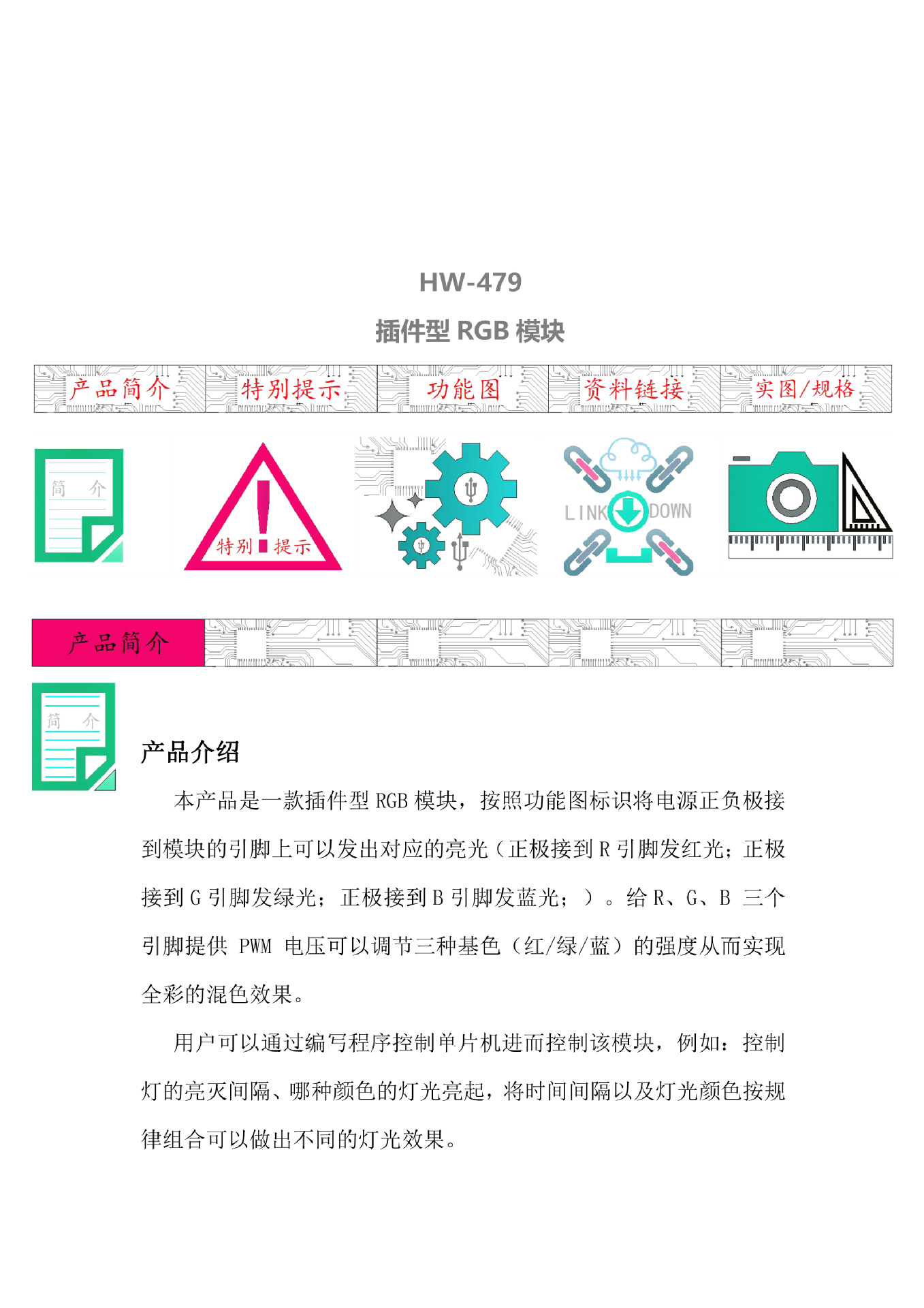 HW-479

插件型 RGB 模块

产品简介 特别提示 功能图 资料链接 实图/规格

简 介

特别 提示

LINK DOWN

产品简介

简 介

产品介绍

本产品是一款插件型 RGB 模块，按照功能图标识将电源正负极接到模块的引脚上可以发出对应的亮光（正极接到 R 引脚发红光；正极接到 G 引脚发绿光；正极接到 B 引脚发蓝光；）。给 R、G、B 三个引脚提供 PWM 电压可以调节三种基色（红/绿/蓝）的强度从而实现全彩的混色效果。

用户可以通过编写程序控制单片机进而控制该模块，例如：控制灯的亮灭间隔、哪种颜色的灯光亮起，将时间间隔以及灯光颜色按规律组合可以做出不同的灯光效果。