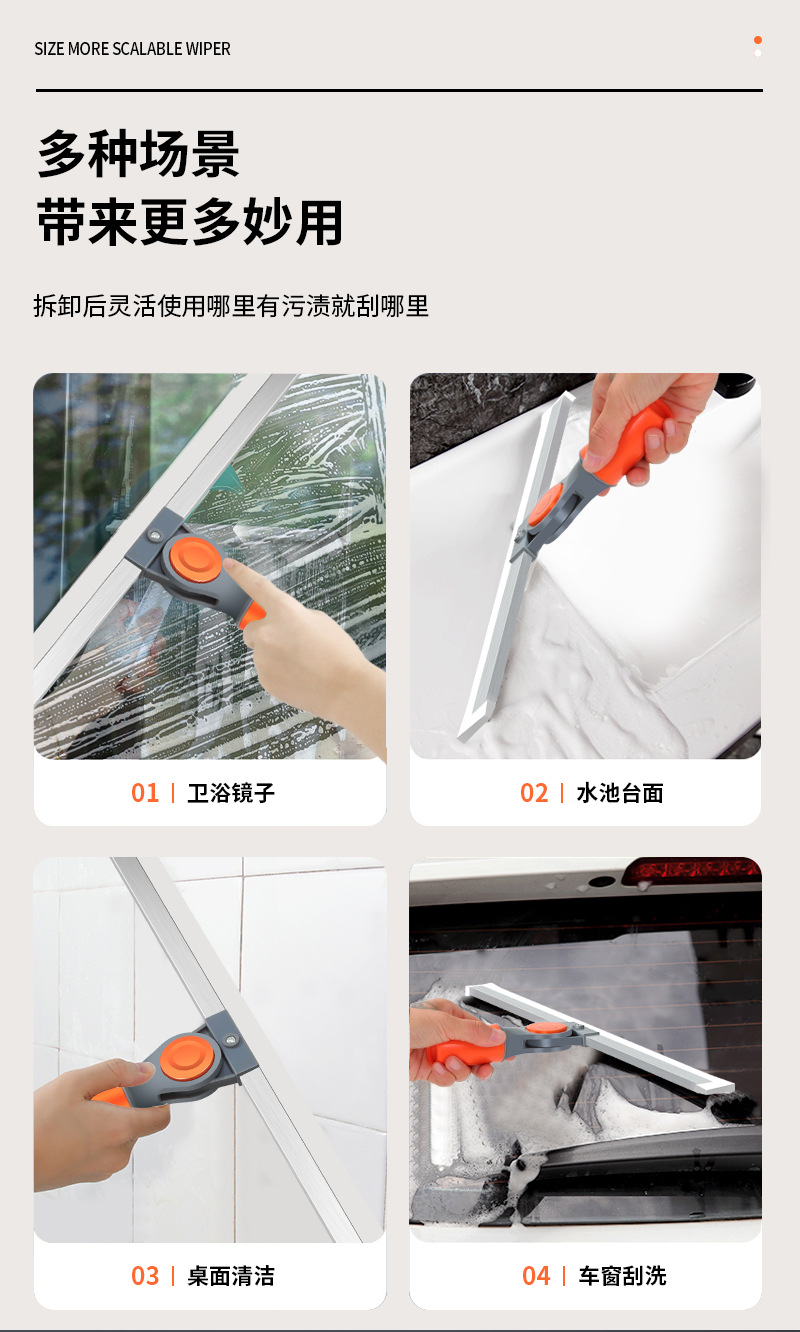 SIZE MORE SCALABLE WIPER

多种场景
带来更多妙用

拆卸后灵活使用哪里有污渍就刮哪里

01 | 卫浴镜子

02 | 水池台面

03 | 桌面清洁

04 | 车窗刮洗