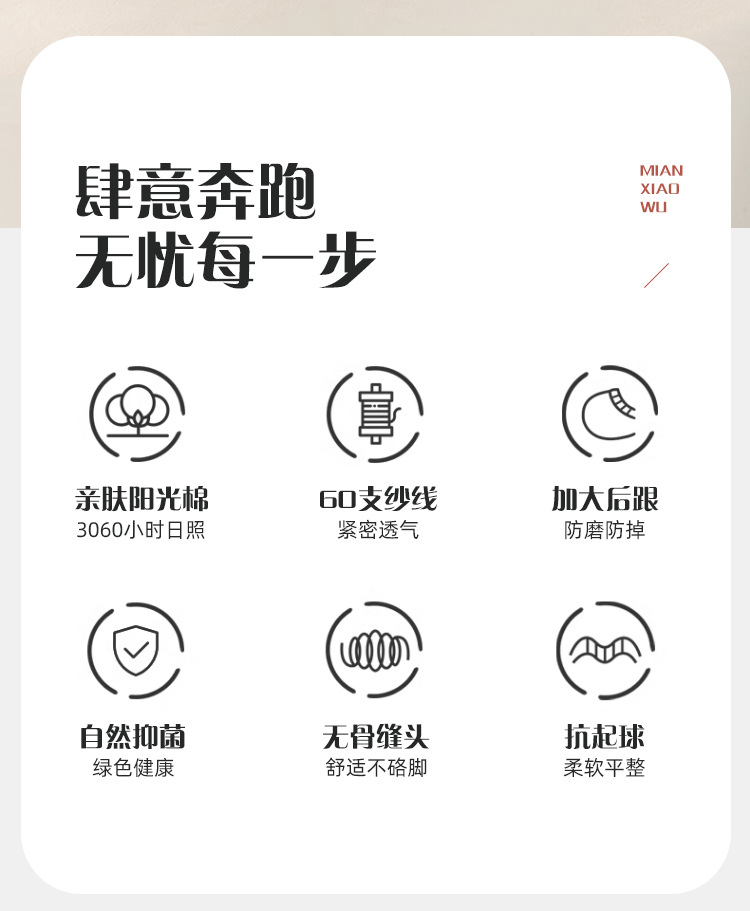 肆意奔跑
无忧每一步

MIAN
XIAO
WU

亲肤阳光棉
3060小时日照

60支纱线
紧密透气

加大后跟
防磨防掉

自然抑菌
绿色健康

无骨缝头
舒适不硌脚

抗起球
柔软平整