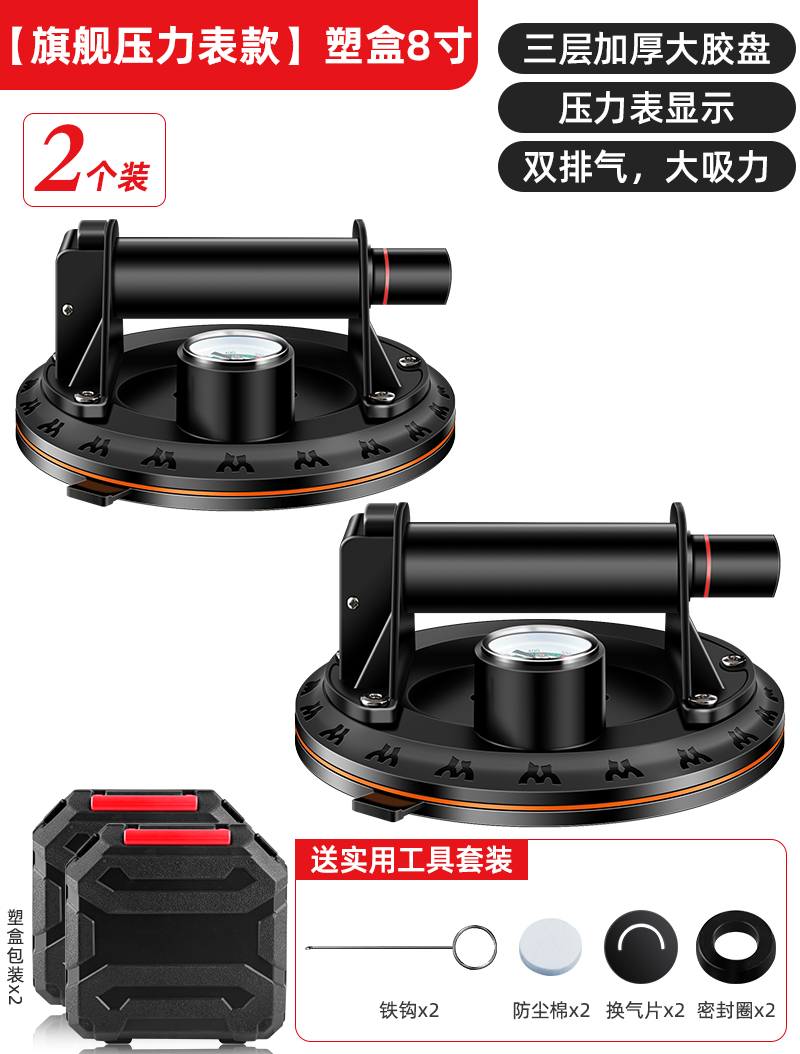 【旗舰压力表款】塑盒8寸

三层加厚大胶盘

压力表显示

双排气，大吸力

2个装

塑盒包装x2

送实用工具套装

铁钩x2

防尘棉x2

换气片x2

密封圈x2