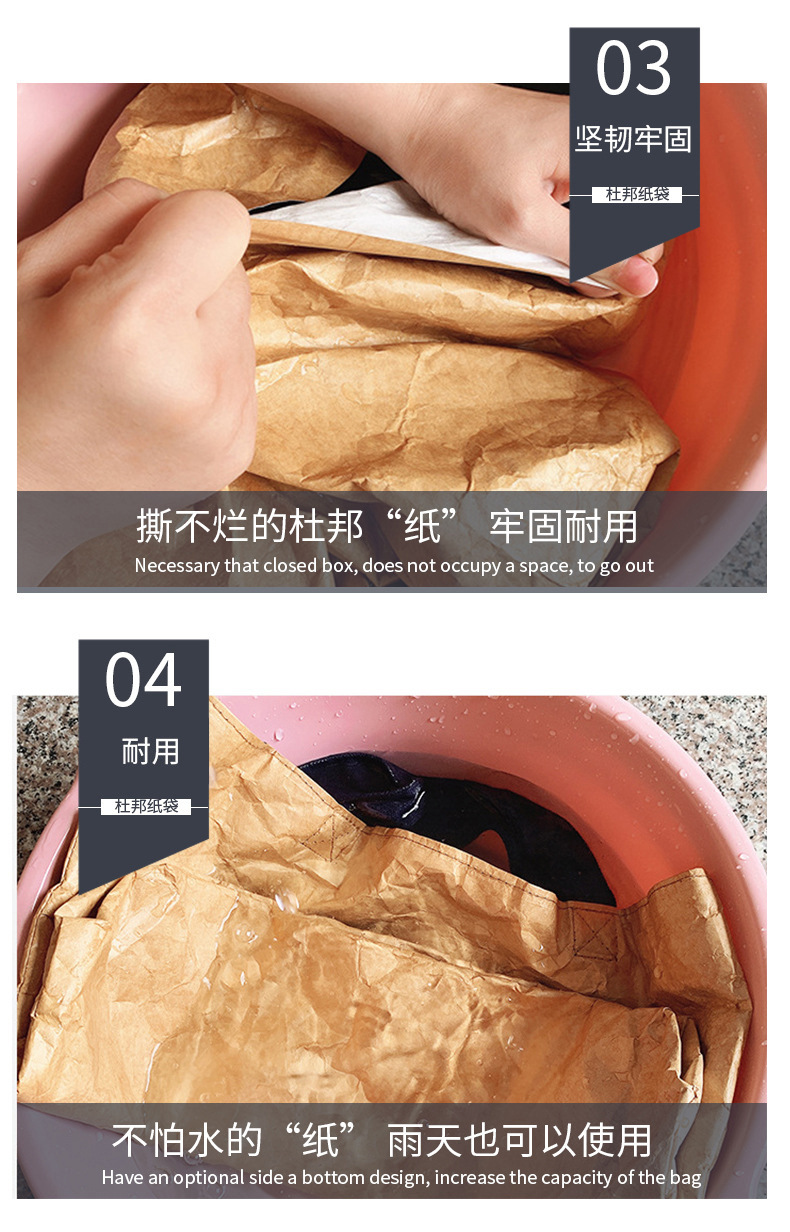 03
坚韧牢固
杜邦纸袋

撕不烂的杜邦“纸” 牢固耐用
Necessary that closed box, does not occupy a space, to go out

04
耐用
杜邦纸袋

不怕水的“纸” 雨天也可以使用
Have an optional side a bottom design, increase the capacity of the bag