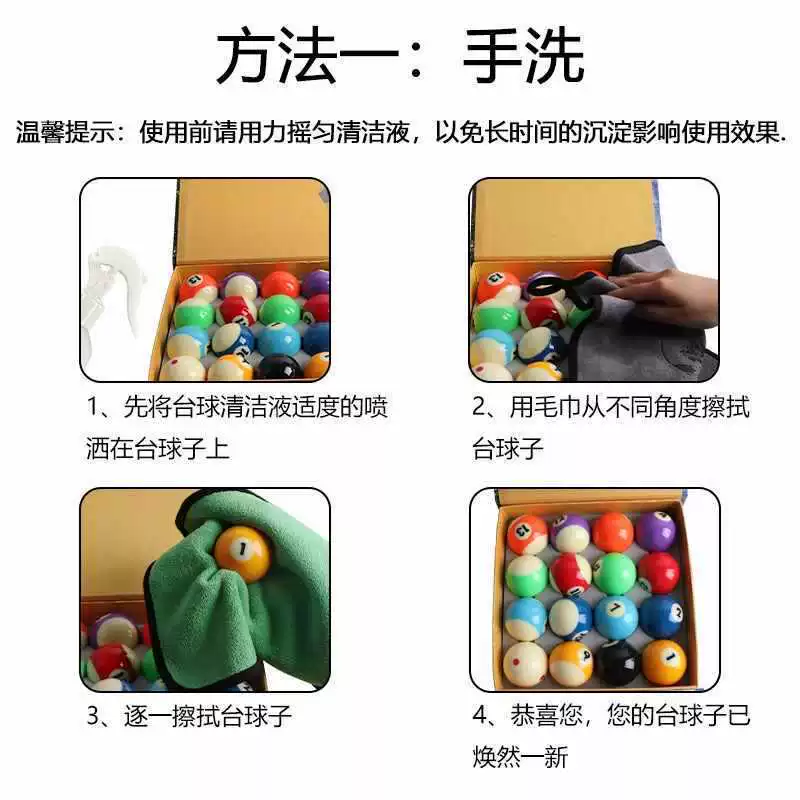 方法一：手洗

温馨提示：使用前请用力摇匀清洁液，以免长时间的沉淀影响使用效果.

1、先将台球清洁液适度的喷洒在台球子上

2、用毛巾从不同角度擦拭台球子

3、逐一擦拭台球子

4、恭喜您，您的台球子已焕然一新