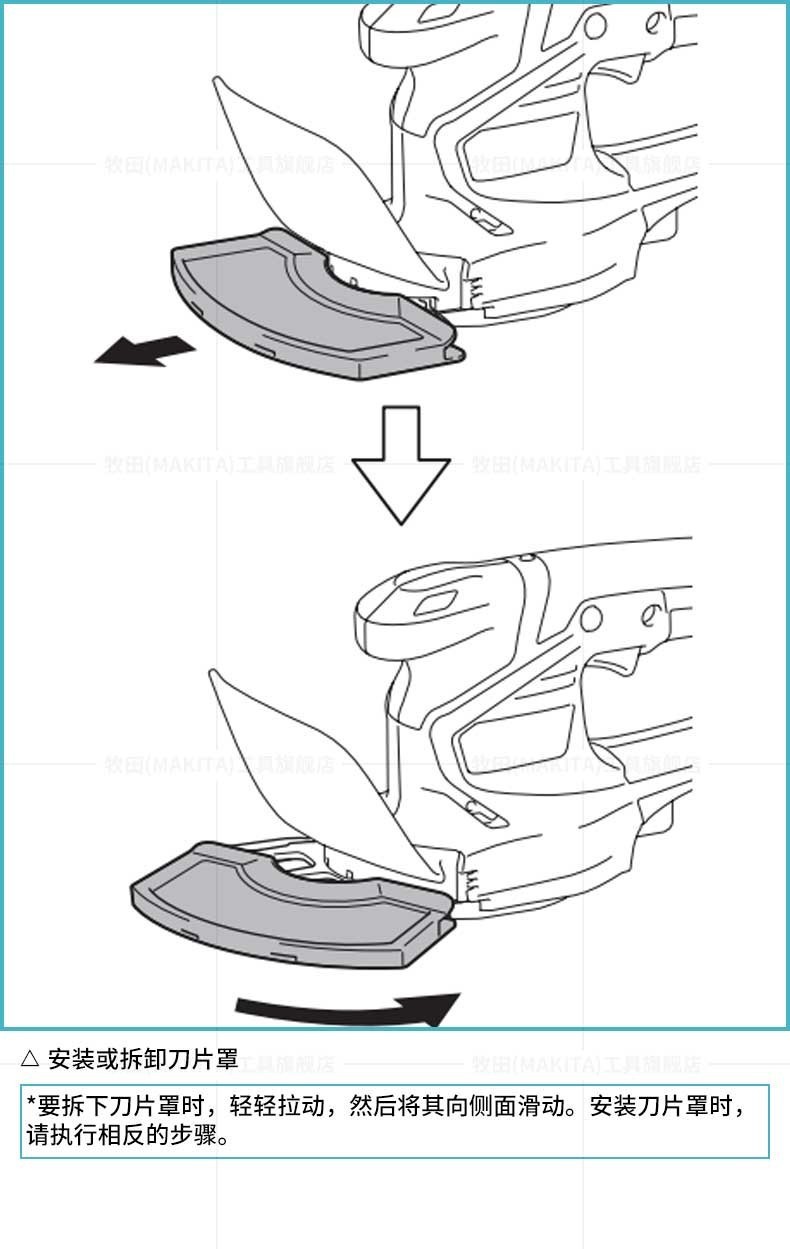 牧田(MAKITA)工具旗舰店 牧田(MAKITA)工具旗舰店

牧田(MAKITA)工具旗舰店 牧田(MAKITA)工具旗舰店

牧田(MAKITA)工具旗舰店 牧田(MAKITA)工具旗舰店

△ 安装或拆卸刀片罩

牧田(MAKITA)工具旗舰店 牧田(MAKITA)工具旗舰店

*要拆下刀片罩时，轻轻拉动，然后将其向侧面滑动。安装刀片罩时，请执行相反的步骤。