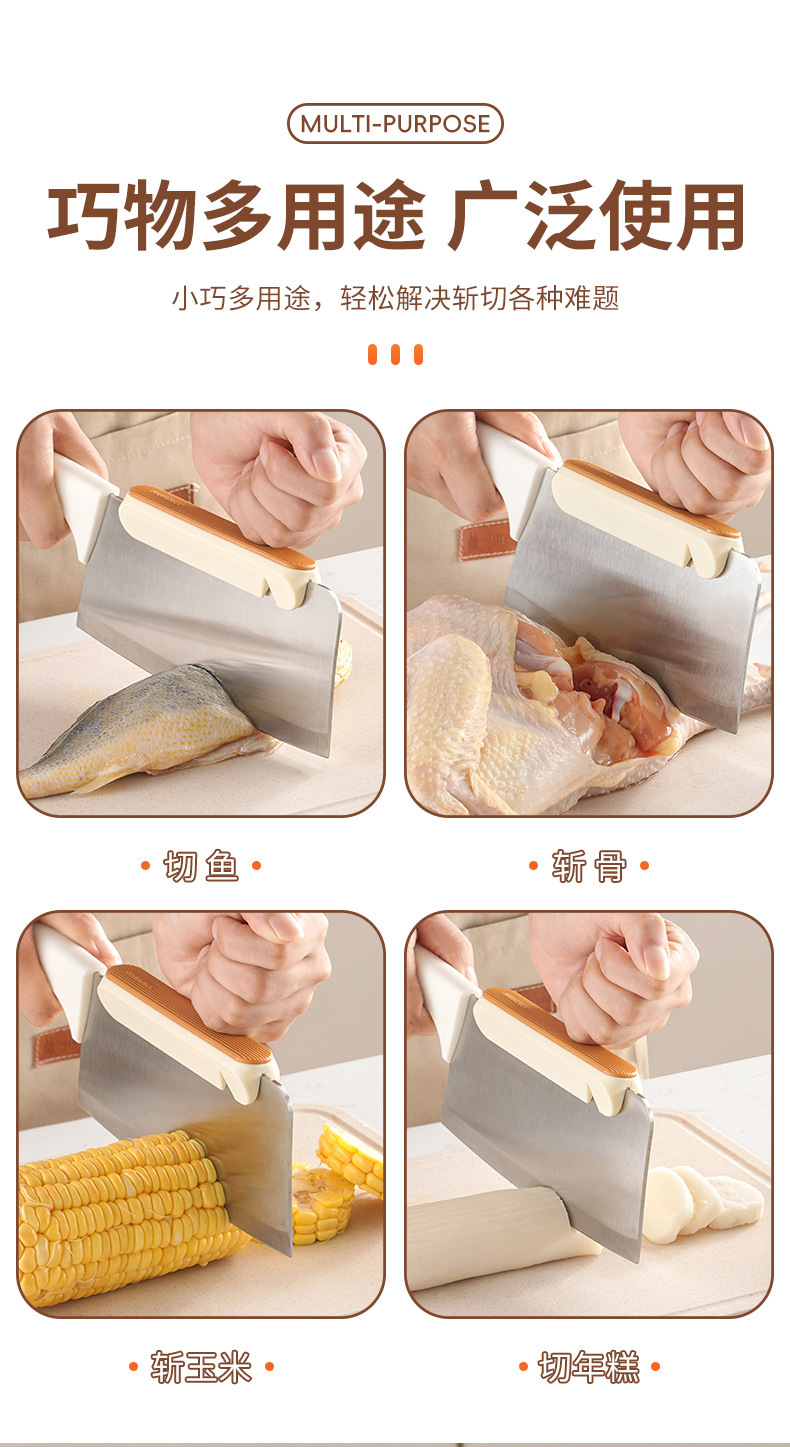 MULTI-PURPOSE

巧物多用途 广泛使用

小巧多用途，轻松解决斩切各种难题

• 切鱼 •

• 斩骨 •

• 斩玉米 •

• 切年糕 •