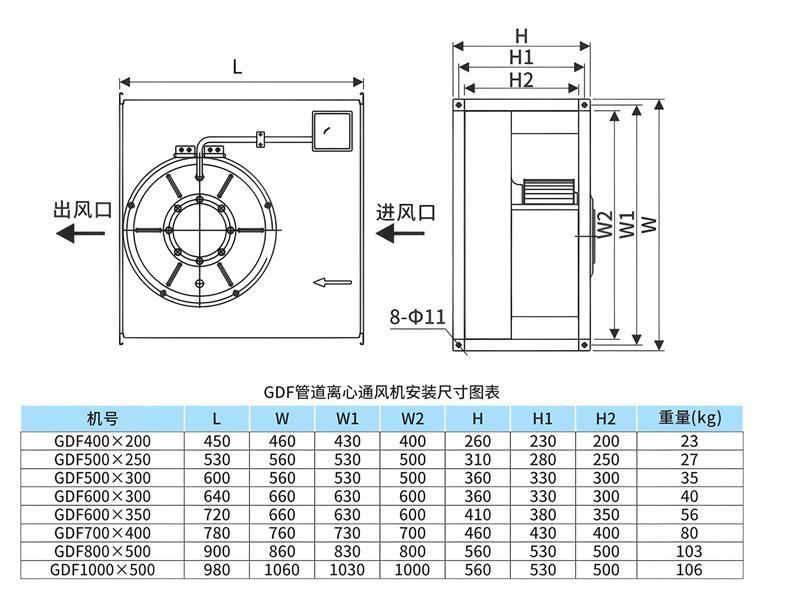 L

出风口

进风口

H

H1

H2

W2

W1

W

8-Φ11

GDF管道离心通风机安装尺寸图表

| 机号 | L | W | W1 | W2 | H | H1 | H2 | 重量(kg) |
|---|---|---|---|---|---|---|---|---|
| GDF400×200 | 450 | 460 | 430 | 400 | 260 | 230 | 200 | 23 |
| GDF500×250 | 530 | 560 | 530 | 500 | 310 | 280 | 250 | 27 |
| GDF500×300 | 600 | 560 | 530 | 500 | 360 | 330 | 300 | 35 |
| GDF600×300 | 640 | 660 | 630 | 600 | 360 | 330 | 300 | 40 |
| GDF600×350 | 720 | 660 | 630 | 600 | 410 | 380 | 350 | 56 |
| GDF700×400 | 780 | 760 | 730 | 700 | 460 | 430 | 400 | 80 |
| GDF800×500 | 900 | 860 | 830 | 800 | 560 | 530 | 500 | 103 |
| GDF1000×500 | 980 | 1060 | 1030 | 1000 | 560 | 530 | 500 | 106 |