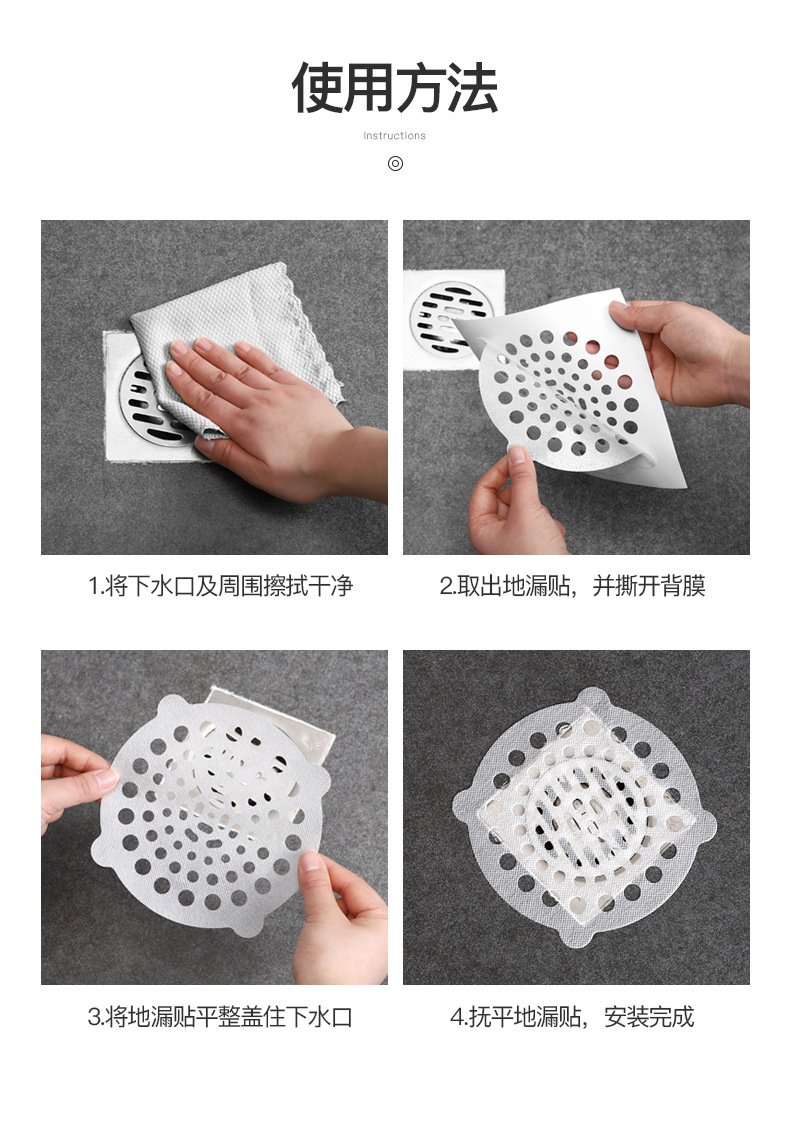 使用方法

Instructions

◎

1.将下水口及周围擦拭干净

2.取出地漏贴，并撕开背膜

3.将地漏贴平整盖住下水口

4.抚平地漏贴，安装完成