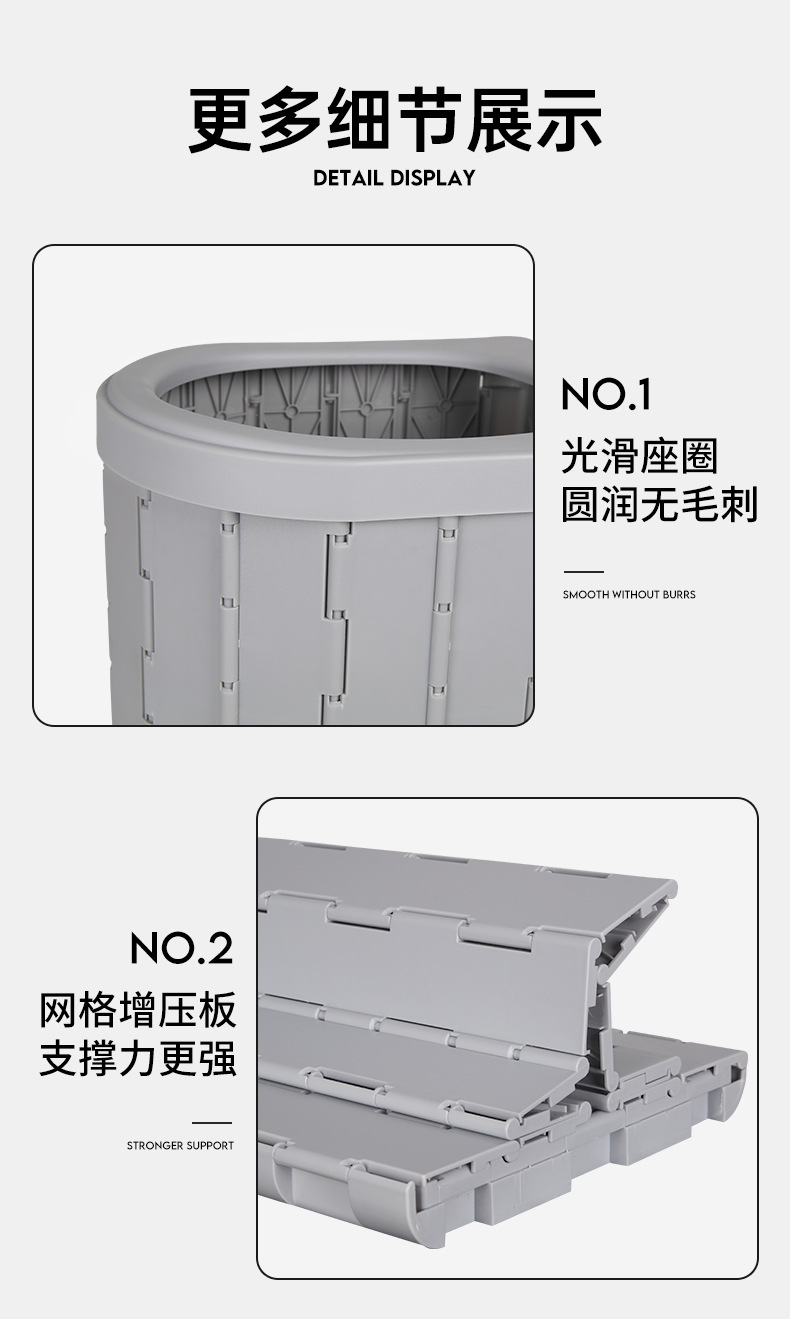 更多细节展示
DETAIL DISPLAY

NO.1
光滑座圈
圆润无毛刺

SMOOTH WITHOUT BURRS

NO.2
网格增压板
支撑力更强

STRONGER SUPPORT