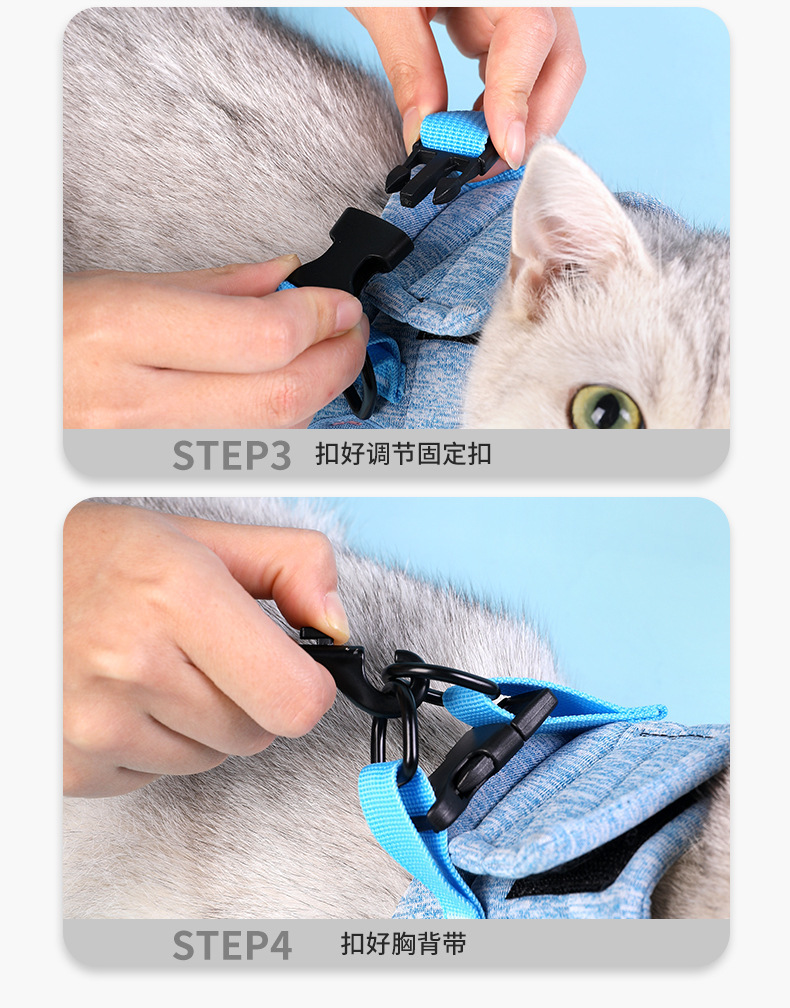 STEP3 扣好调节固定扣

STEP4 扣好胸背带