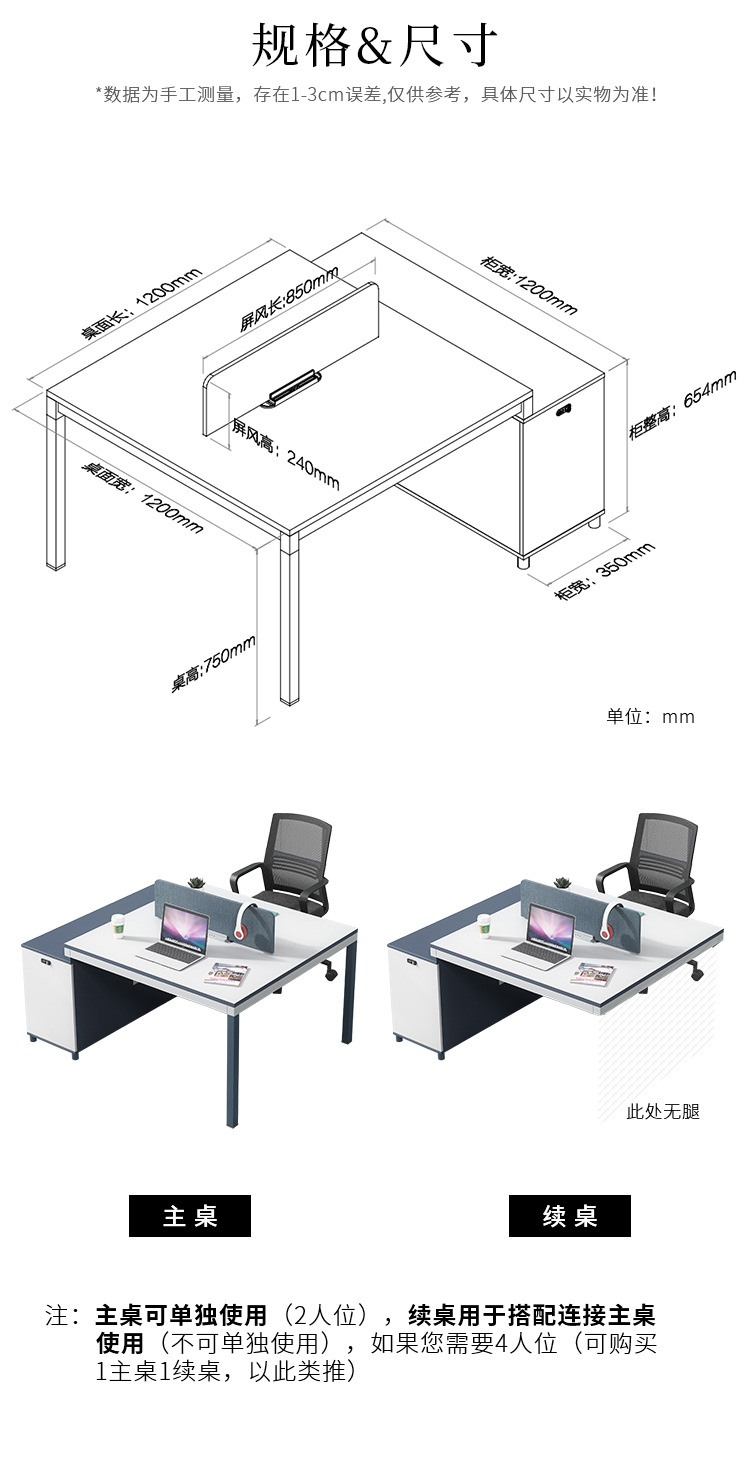 规格&尺寸

*数据为手工测量，存在1-3cm误差,仅供参考，具体尺寸以实物为准！

桌面长：1200mm

屏风长:850mm

柜宽：1200mm

柜整高：654mm

屏风高：240mm

桌面宽：1200mm

柜宽：350mm

桌高:750mm

单位：mm

此处无腿

主桌

续桌

注：主桌可单独使用（2人位），续桌用于搭配连接主桌使用（不可单独使用），如果您需要4人位（可购买1主桌1续桌，以此类推）